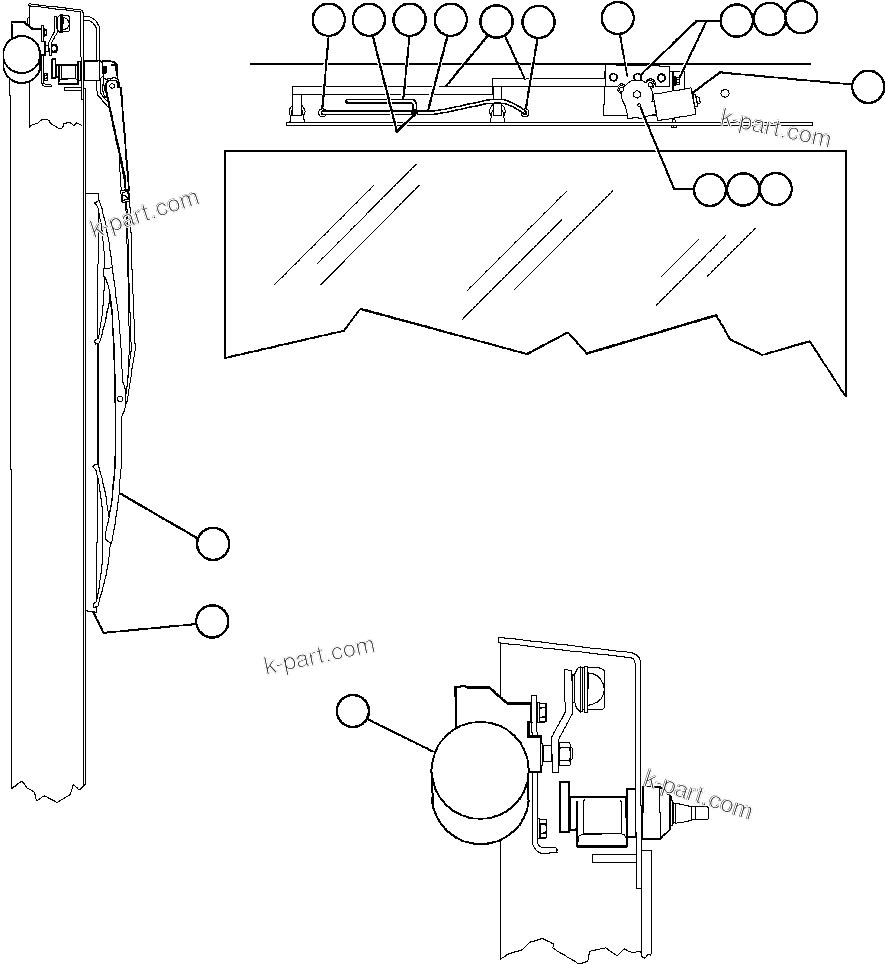 k-part.com

k-part.com

k-part.com

k-part.com