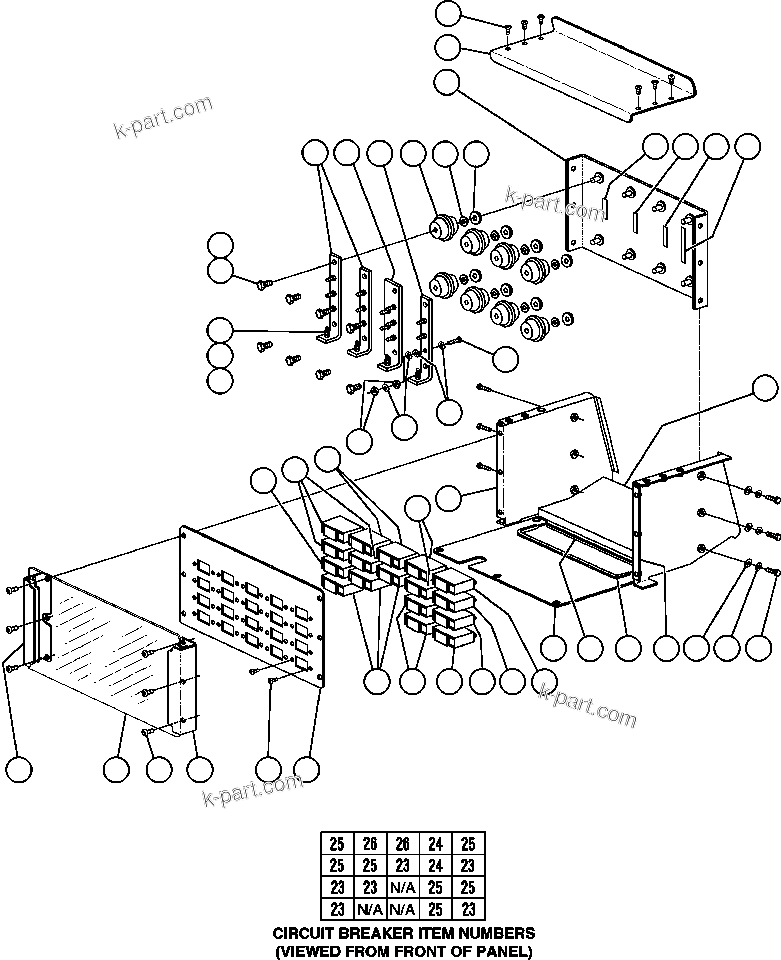 k-part.com

k-part.com

k-part.com

k-part.com

| 25 | 26 | 26 | 24 | 25 |
|---|---|---|---|---|
| 25 | 25 | 23 | 24 | 23 |
| 23 | 23 | N/A | 25 | 25 |
| 23 | N/A | N/A | 25 | 23 |

CIRCUIT BREAKER ITEM NUMBERS
(VIEWED FROM FRONT OF PANEL)