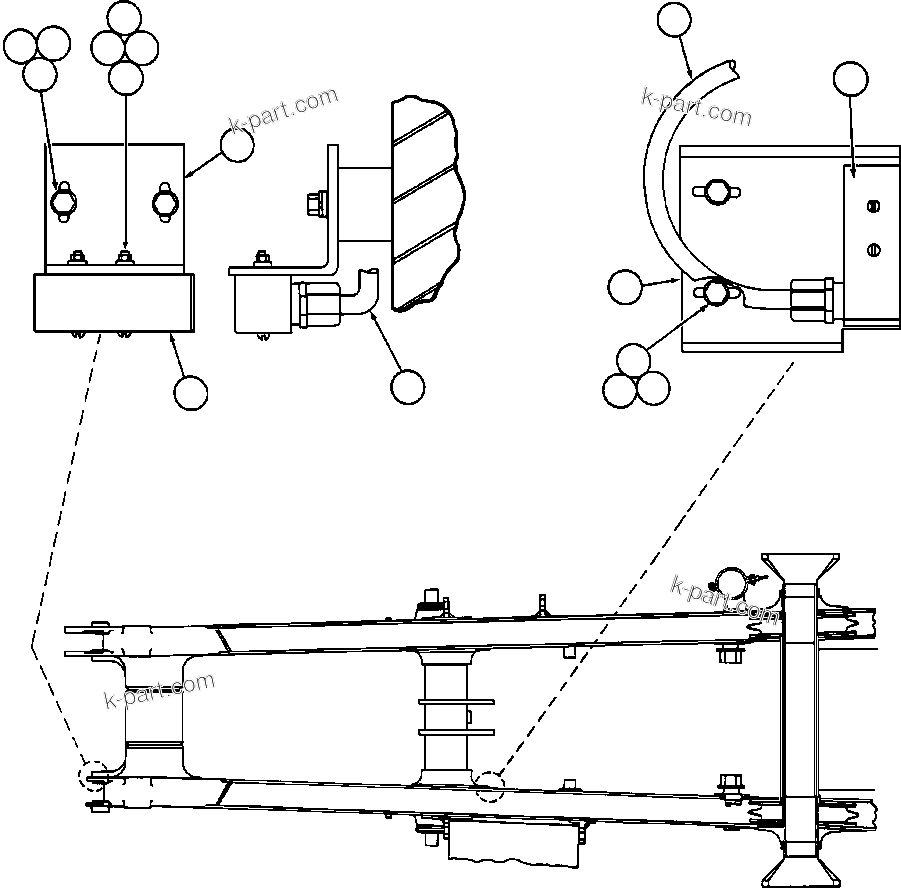 k-part.com

k-part.com

k-part.com

k-part.com