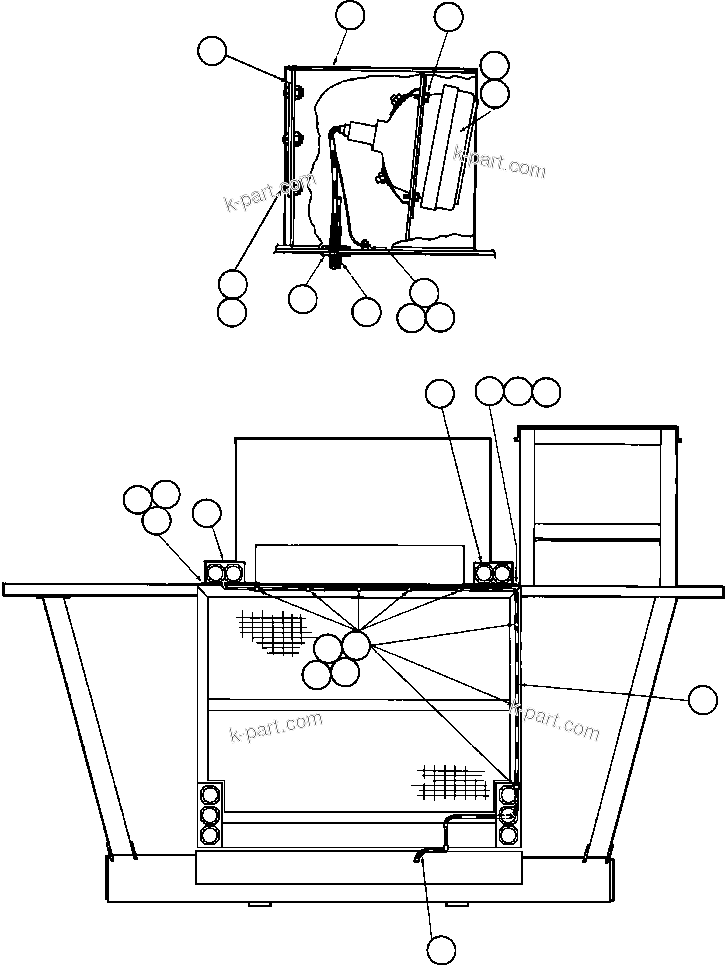 k-part.com
k-part.com
k-part.com
k-part.com