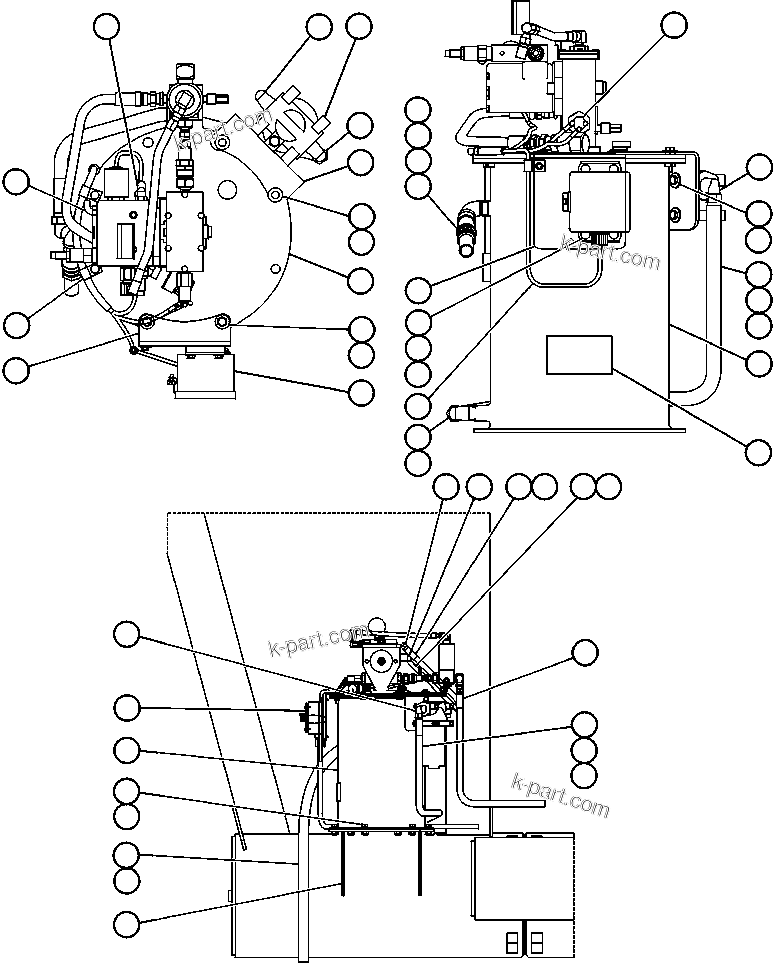 k-part.com

k-part.com

k-part.com

k-part.com