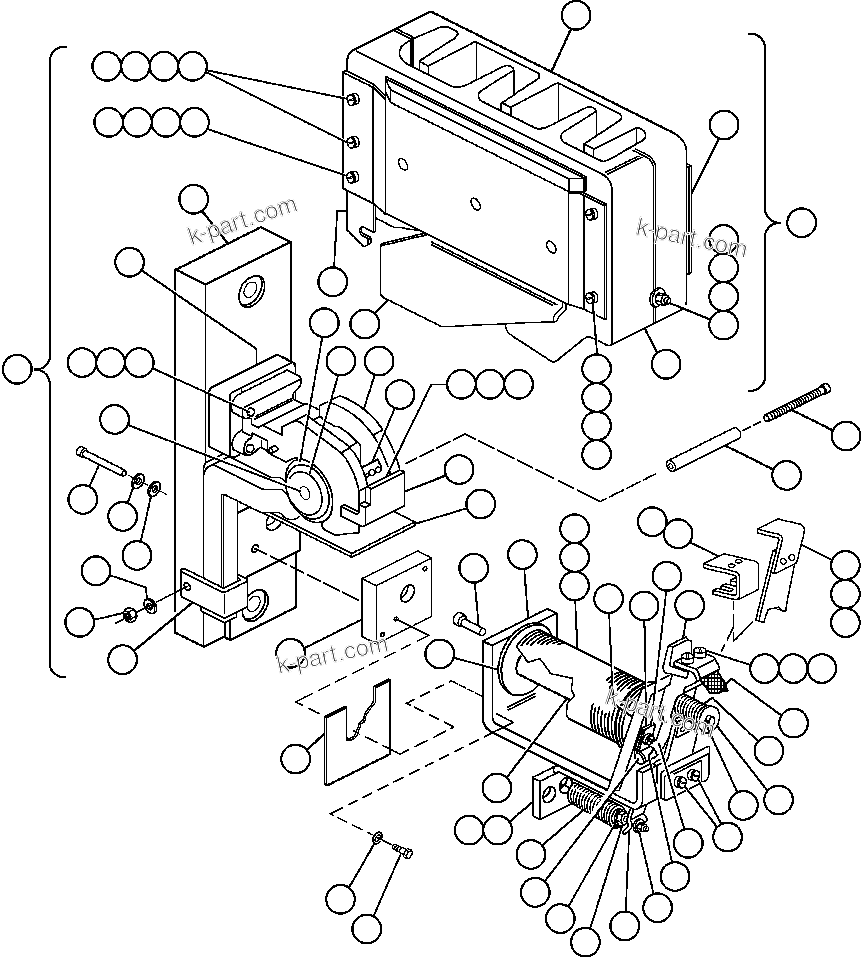 k-part.com

k-part.com

k-part.com

k-part.com