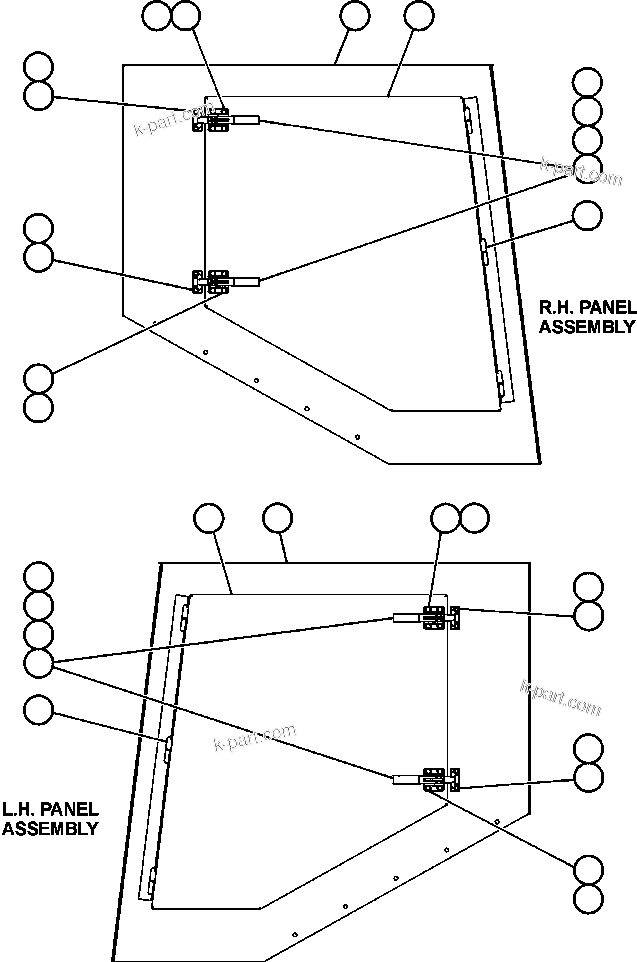 k-part.com
k-part.com
R.H. PANEL ASSEMBLY

k-part.com
k-part.com
L.H. PANEL ASSEMBLY