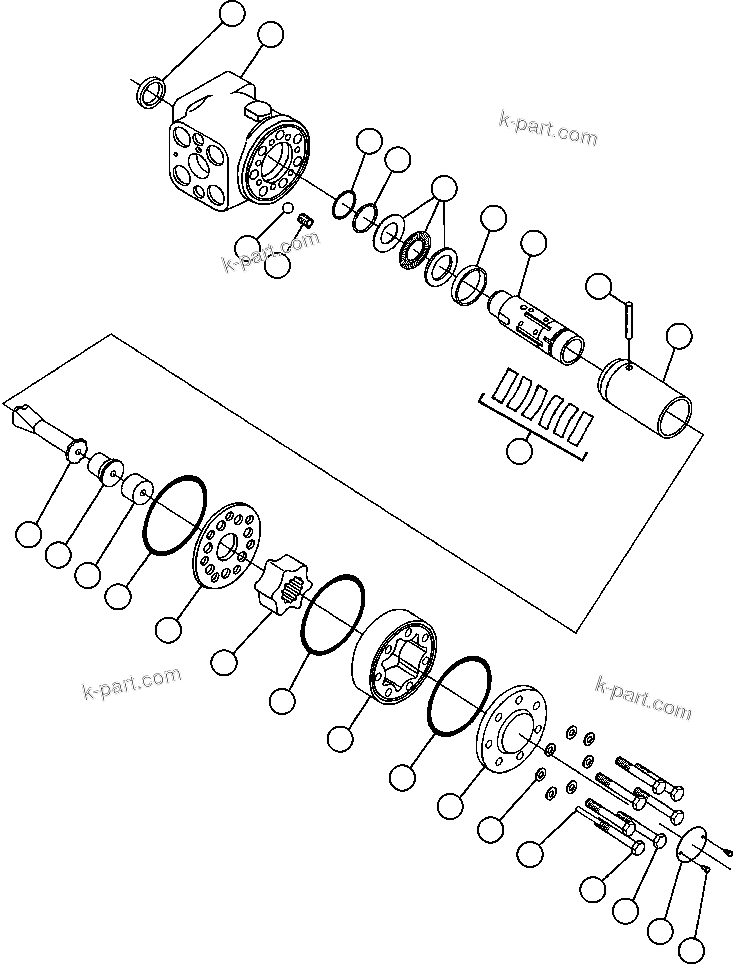 k-part.com

k-part.com

k-part.com

k-part.com