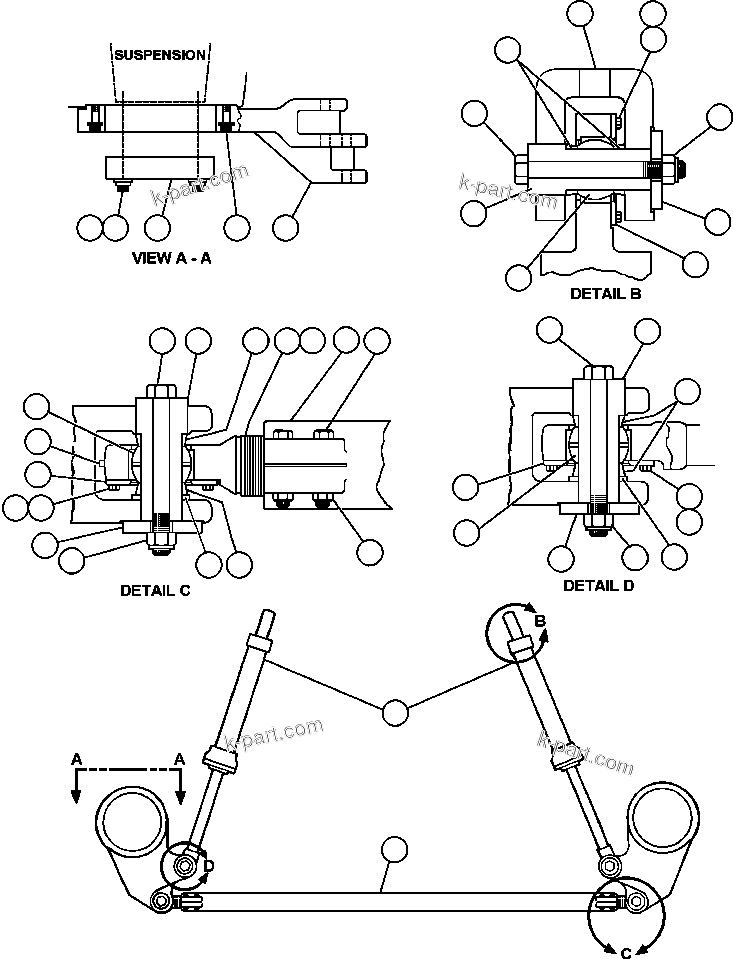 SUSPENSION

k-part.com

VIEW A - A

k-part.com

DETAIL B

DETAIL C

DETAIL D

B

k-part.com

k-part.com

A

A

D

C