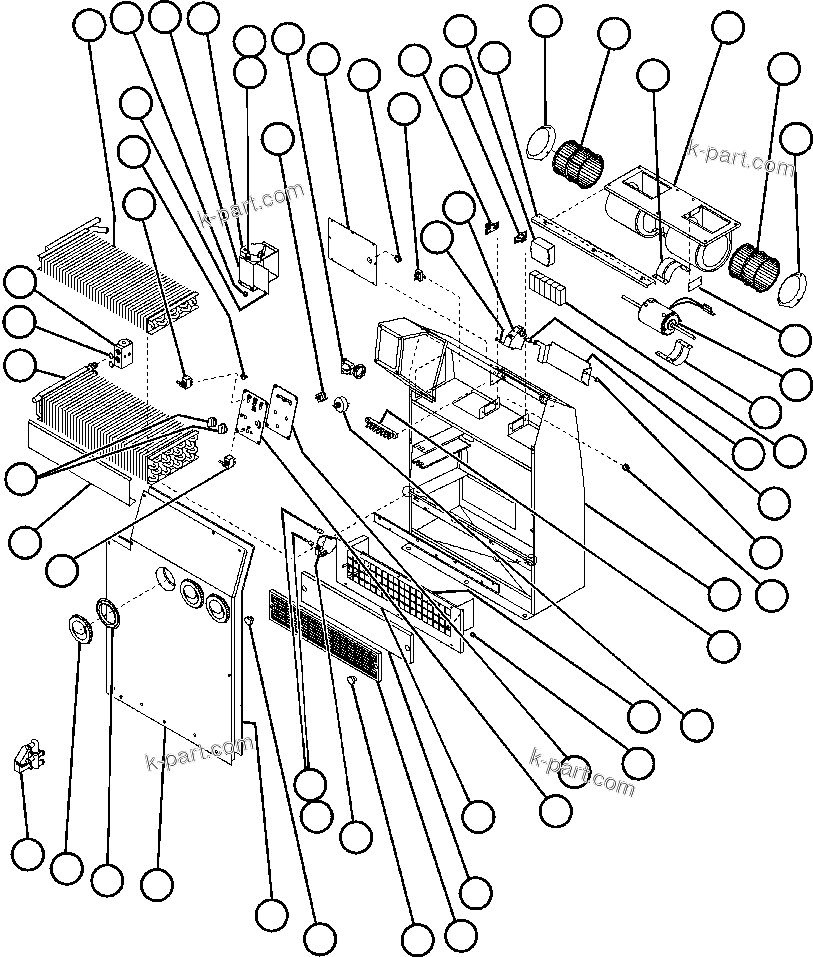 k-part.com

k-part.com

k-part.com

k-part.com