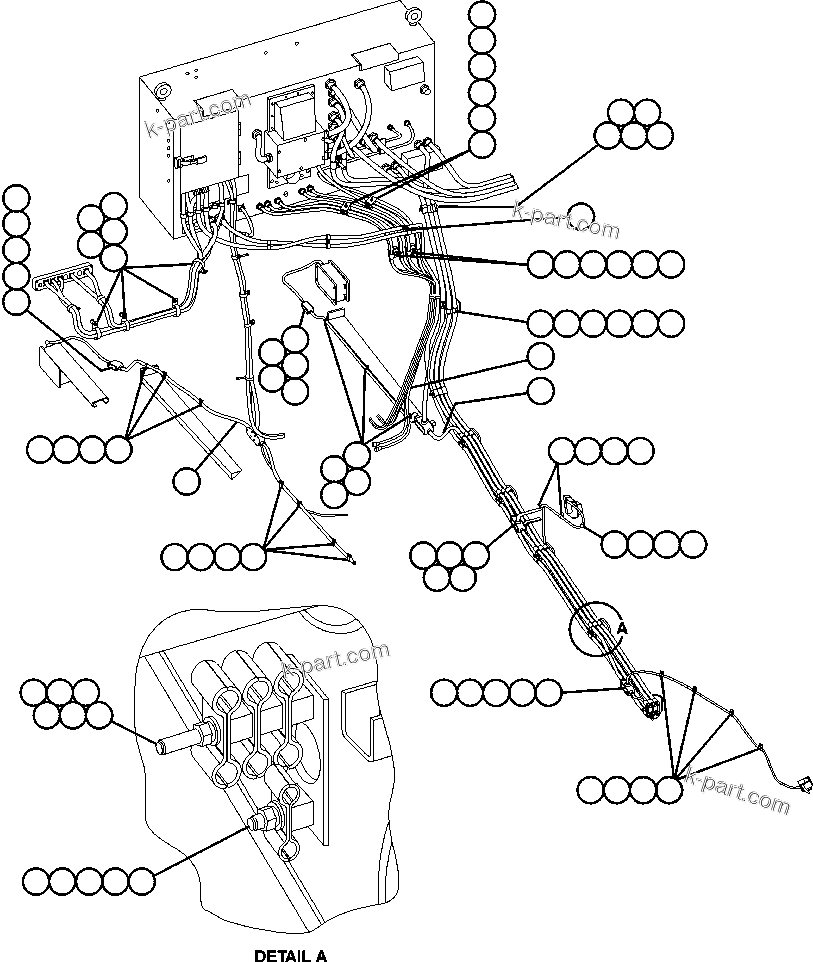 k-part.com
k-part.com
A
k-part.com
k-part.com
DETAIL A