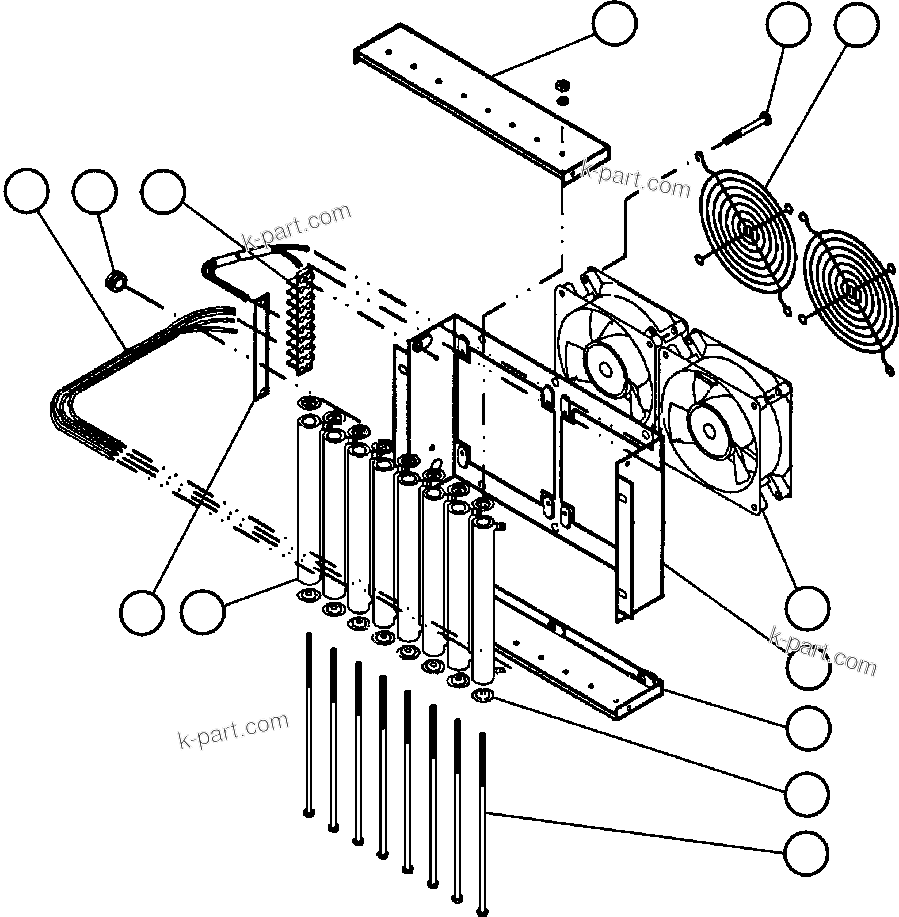 k-part.com

k-part.com

k-part.com

k-part.com