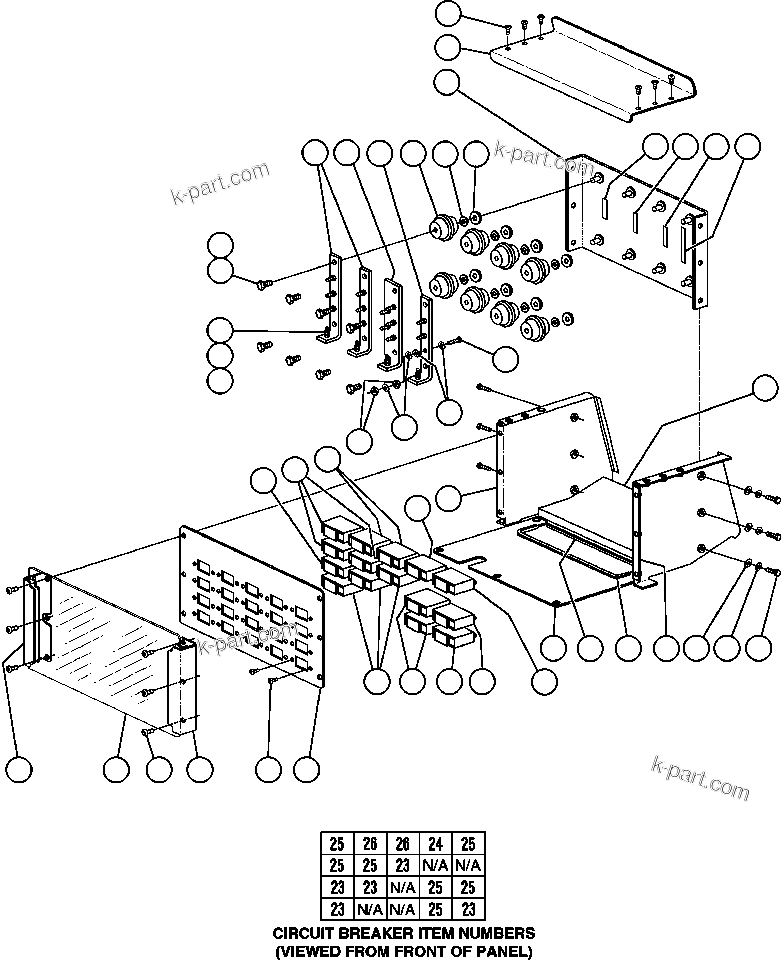 k-part.com

k-part.com

k-part.com

k-part.com

| 25 | 26 | 26 | 24 | 25 |
|---|---|---|---|---|
| 25 | 25 | 23 | N/A | N/A |
| 23 | 23 | N/A | 25 | 25 |
| 23 | N/A | N/A | 25 | 23 |

CIRCUIT BREAKER ITEM NUMBERS
(VIEWED FROM FRONT OF PANEL)