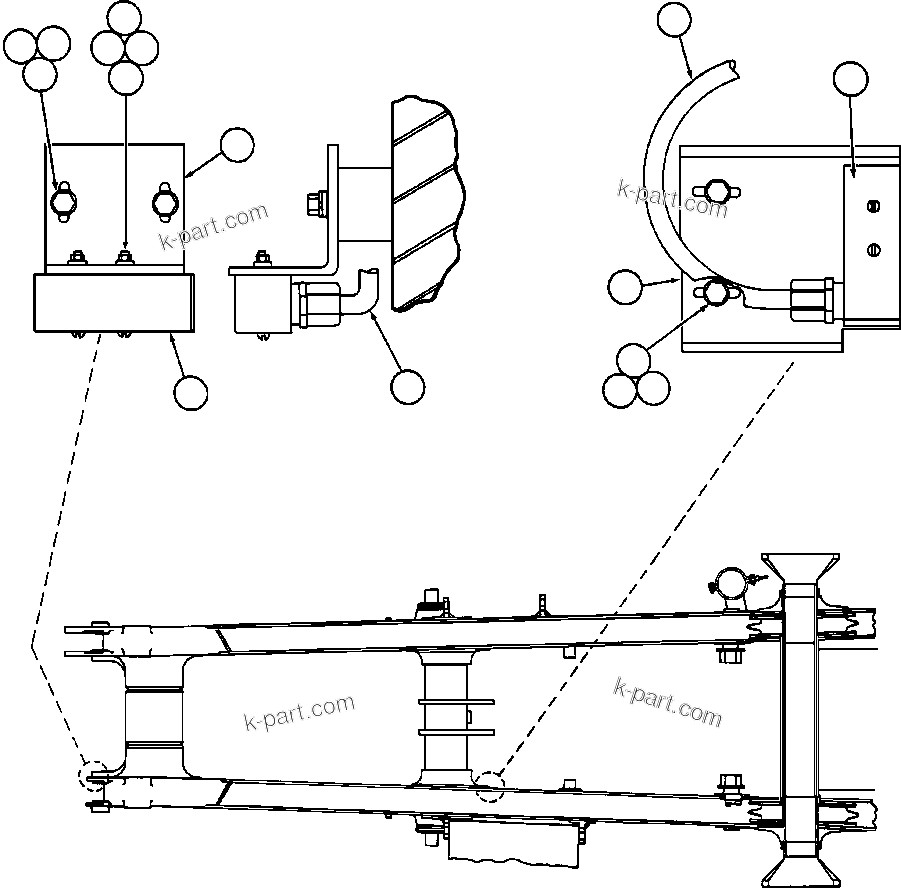 k-part.com

k-part.com

k-part.com

k-part.com