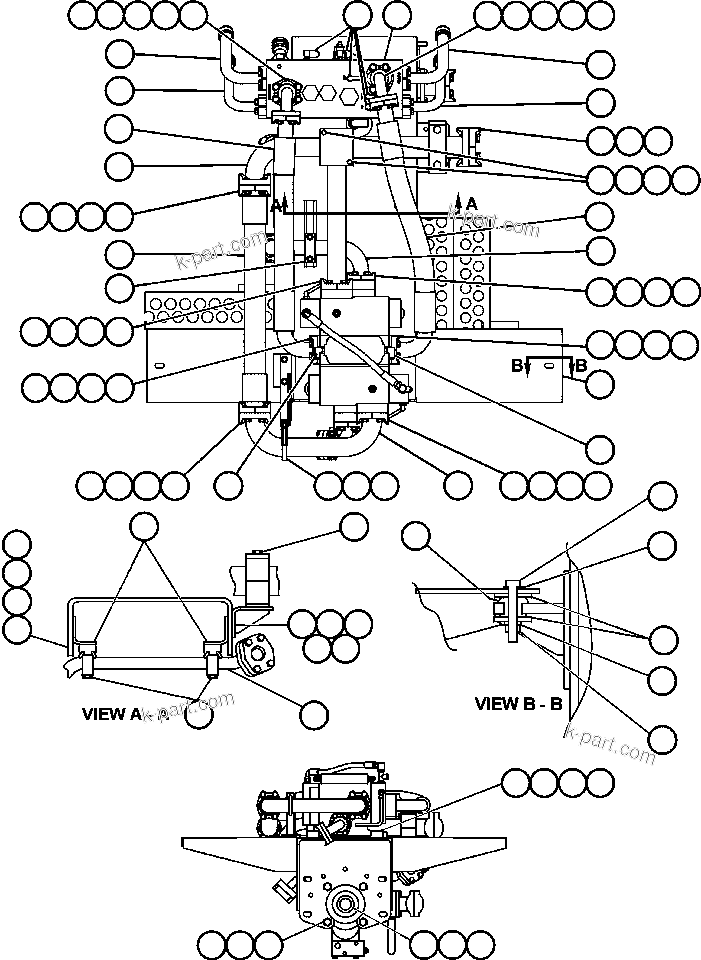 A
A
k-part.com
k-part.com
B
B
VIEW A - A
k-part.com
VIEW B - B
k-part.com