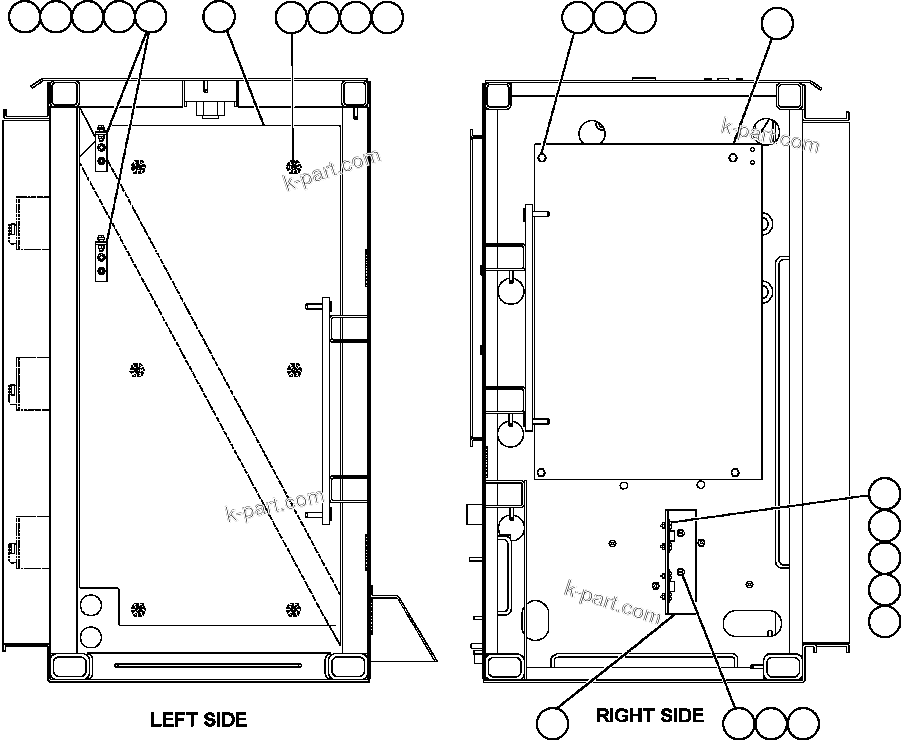 k-part.com
k-part.com
k-part.com
k-part.com

LEFT SIDE

RIGHT SIDE