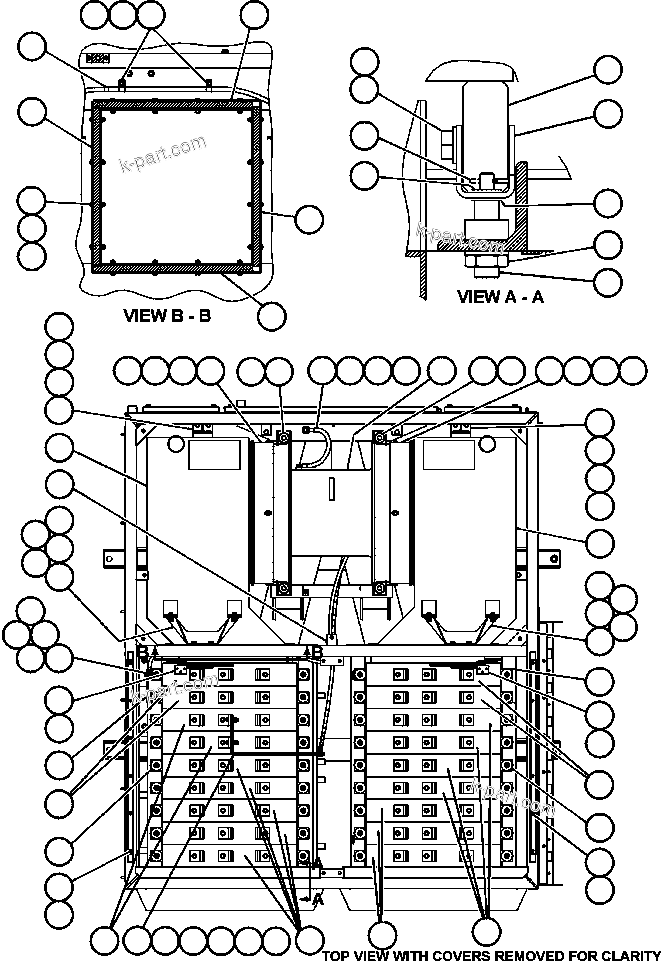 k-part.com

VIEW B - B

k-part.com

VIEW A - A

B

B

k-part.com

k-part.com

A

A

TOP VIEW WITH COVERS REMOVED FOR CLARITY