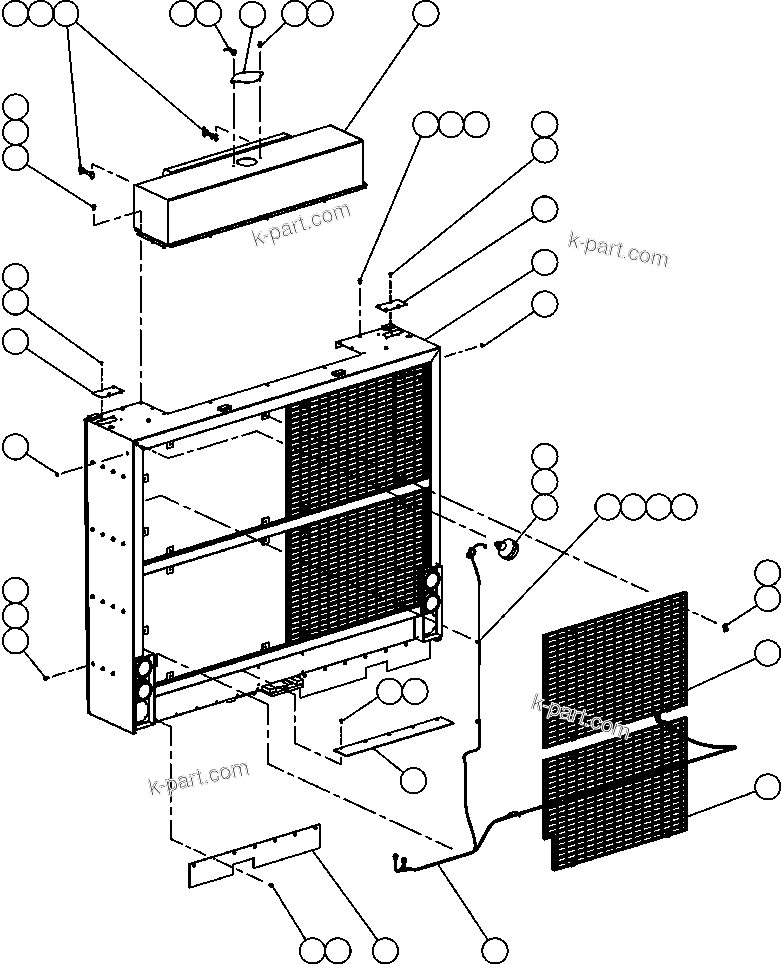 k-part.com

k-part.com

k-part.com

k-part.com