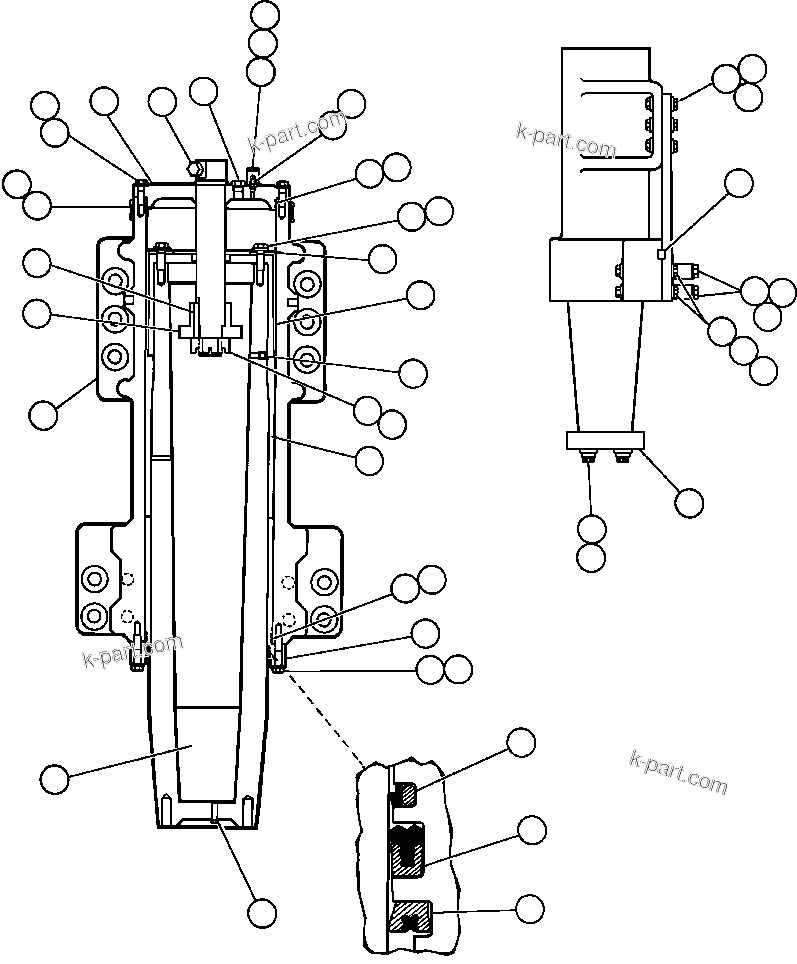 k-part.com

k-part.com

k-part.com

k-part.com