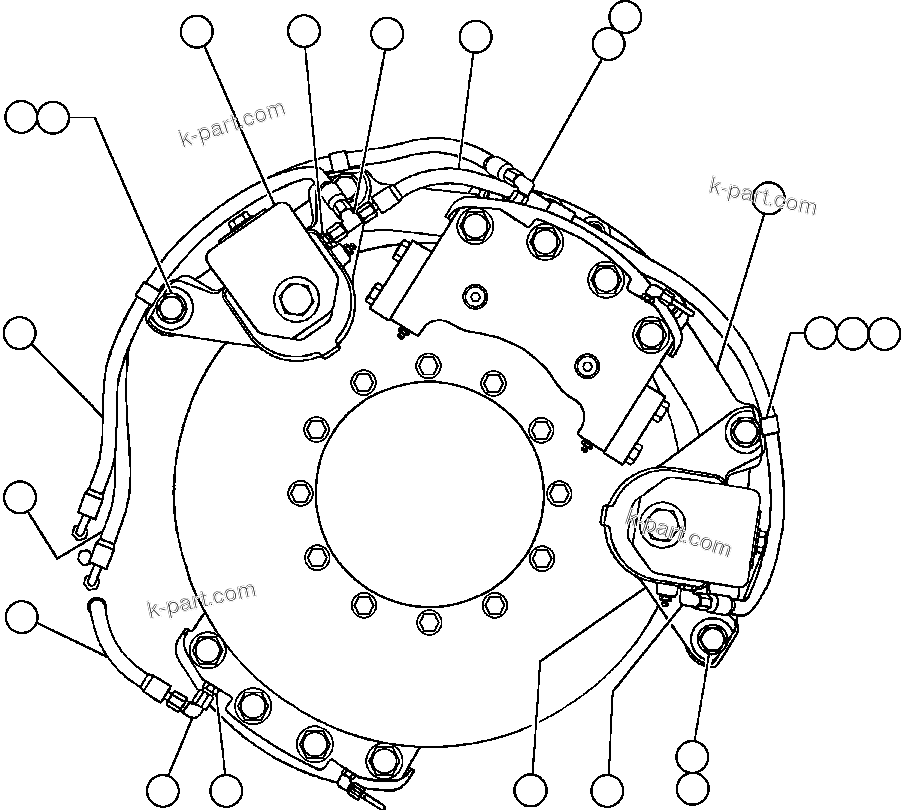 k-part.com

k-part.com

k-part.com

k-part.com