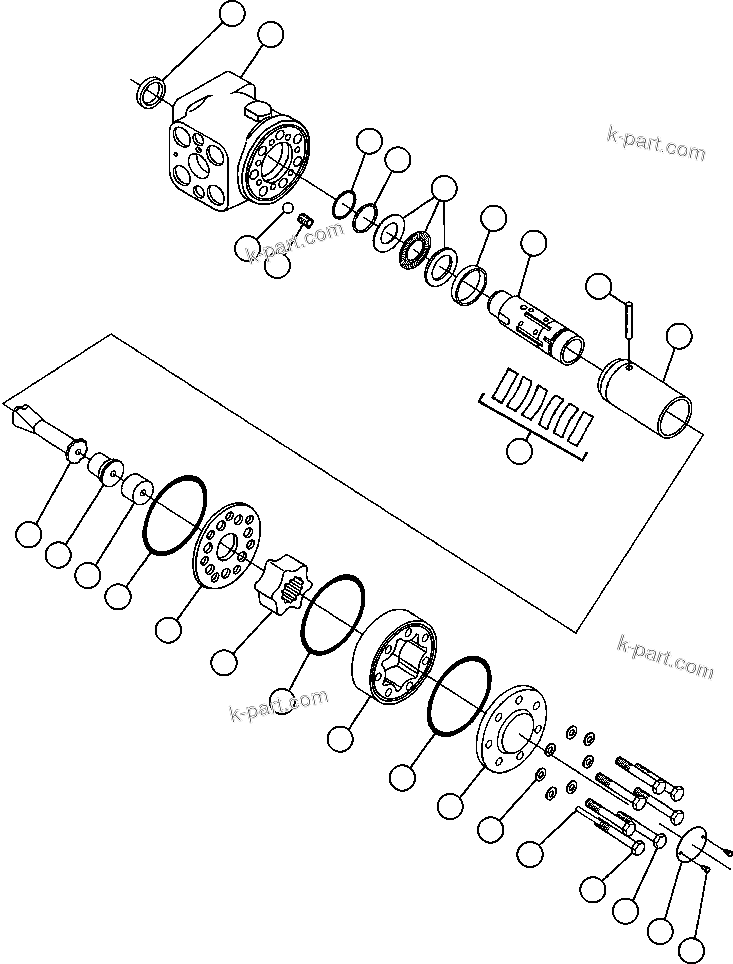 k-part.com

k-part.com

k-part.com

k-part.com