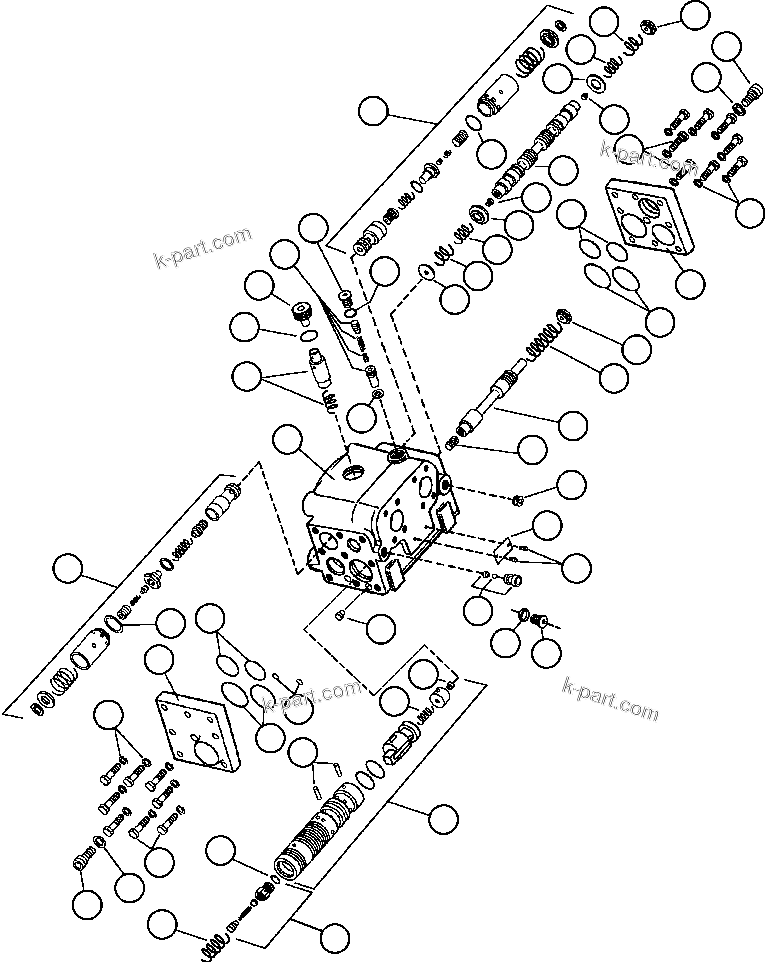 k-part.com

k-part.com

k-part.com

k-part.com