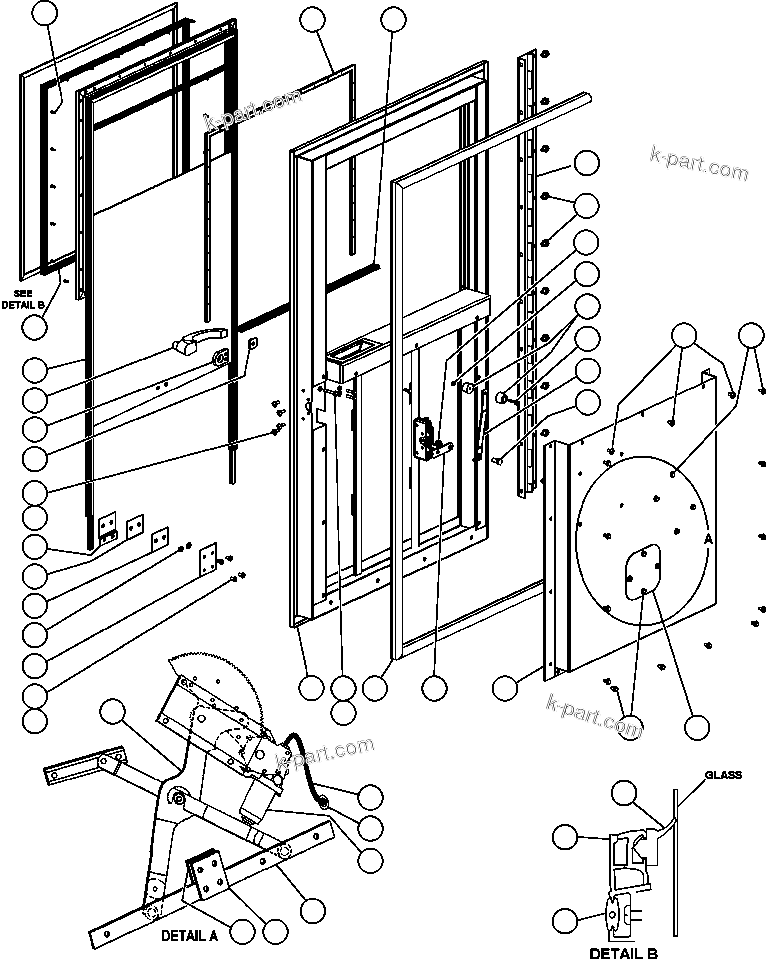 k-part.com

k-part.com

SEE DETAIL B

A

k-part.com

k-part.com

GLASS

DETAIL A

DETAIL B