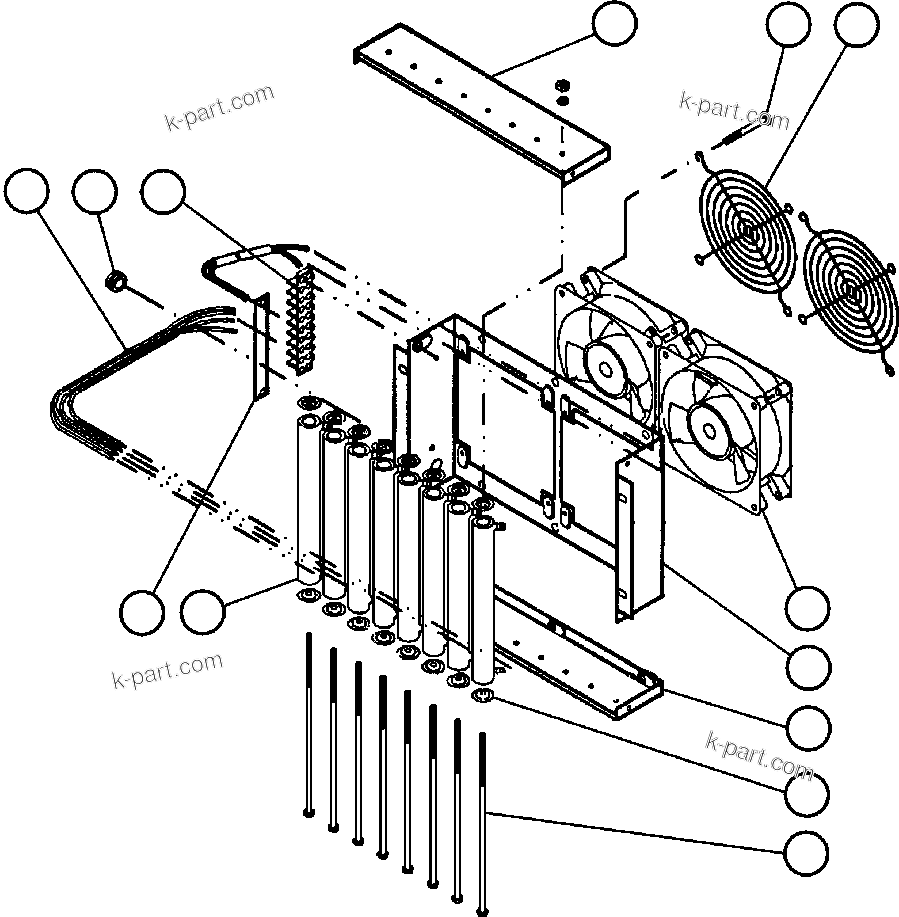 k-part.com

k-part.com

k-part.com

k-part.com