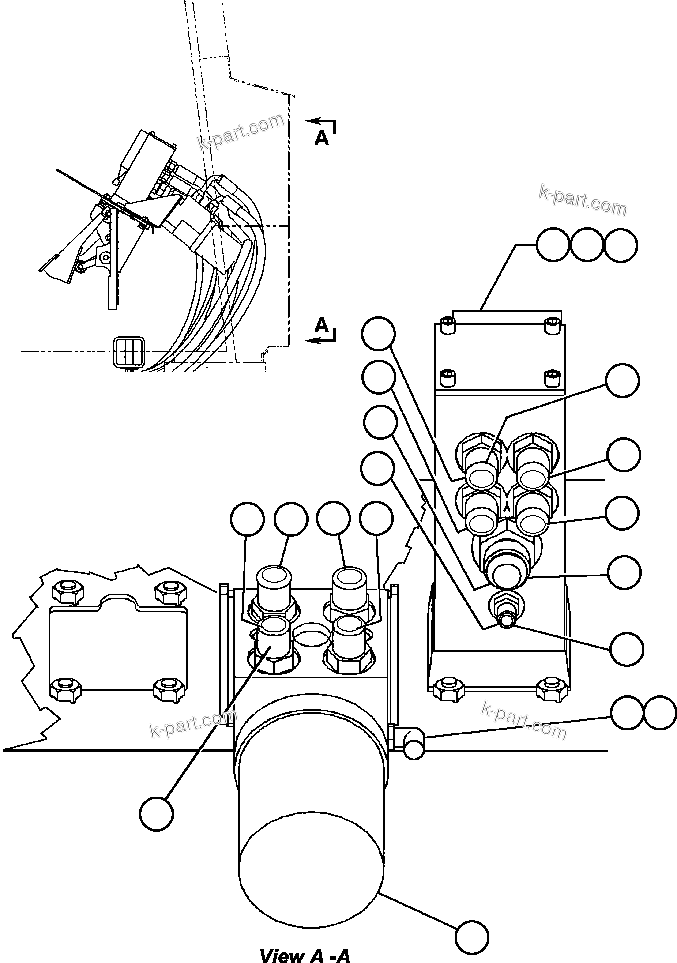 k-part.com

A

k-part.com

A

k-part.com

k-part.com

View A -A