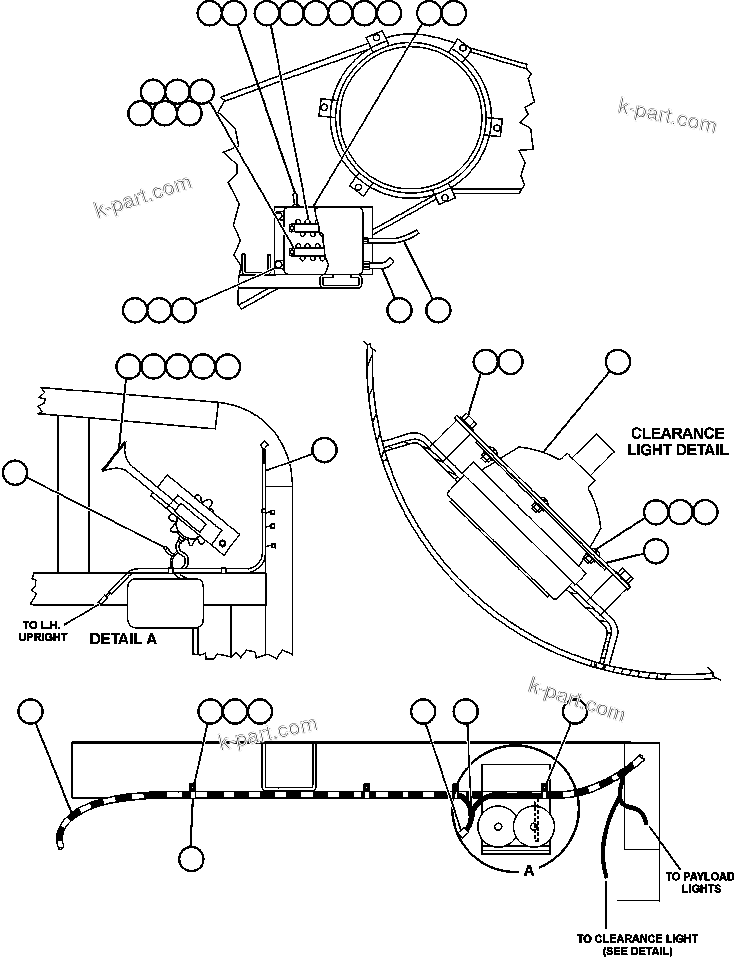 k-part.com

k-part.com

CLEARANCE LIGHT DETAIL

TO L.H. UPRIGHT

DETAIL A

k-part.com

k-part.com

A

TO PAYLOAD LIGHTS

TO CLEARANCE LIGHT (SEE DETAIL)