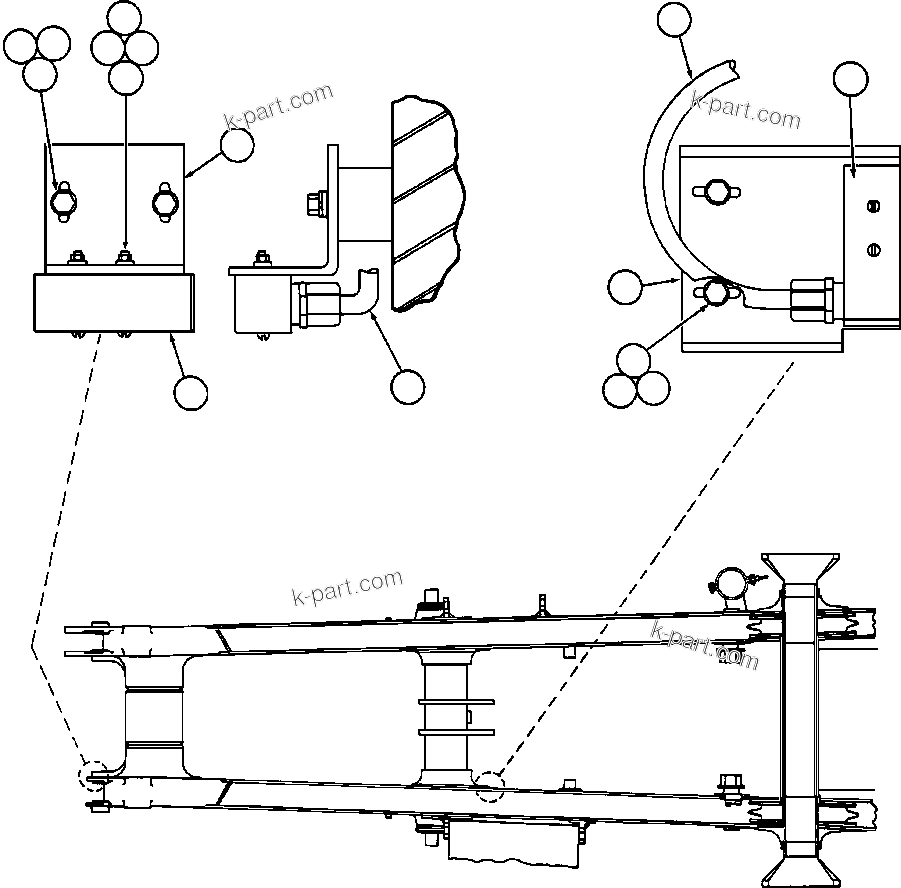 k-part.com
k-part.com
k-part.com
k-part.com