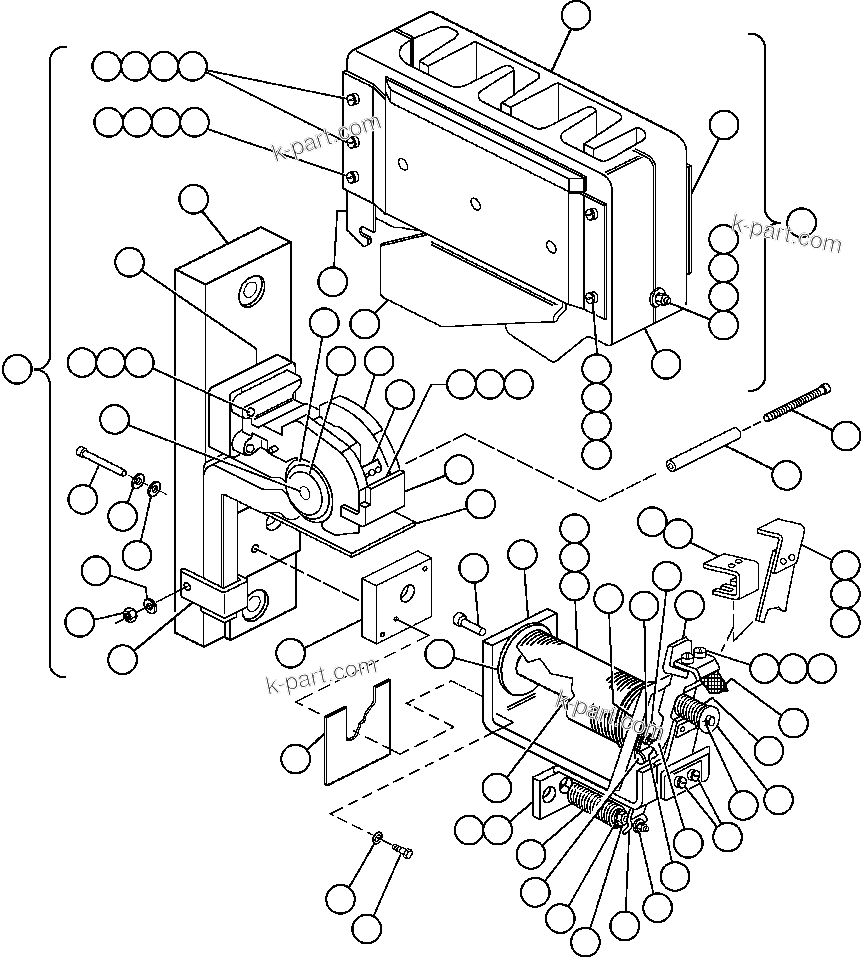 k-part.com
k-part.com
k-part.com
k-part.com