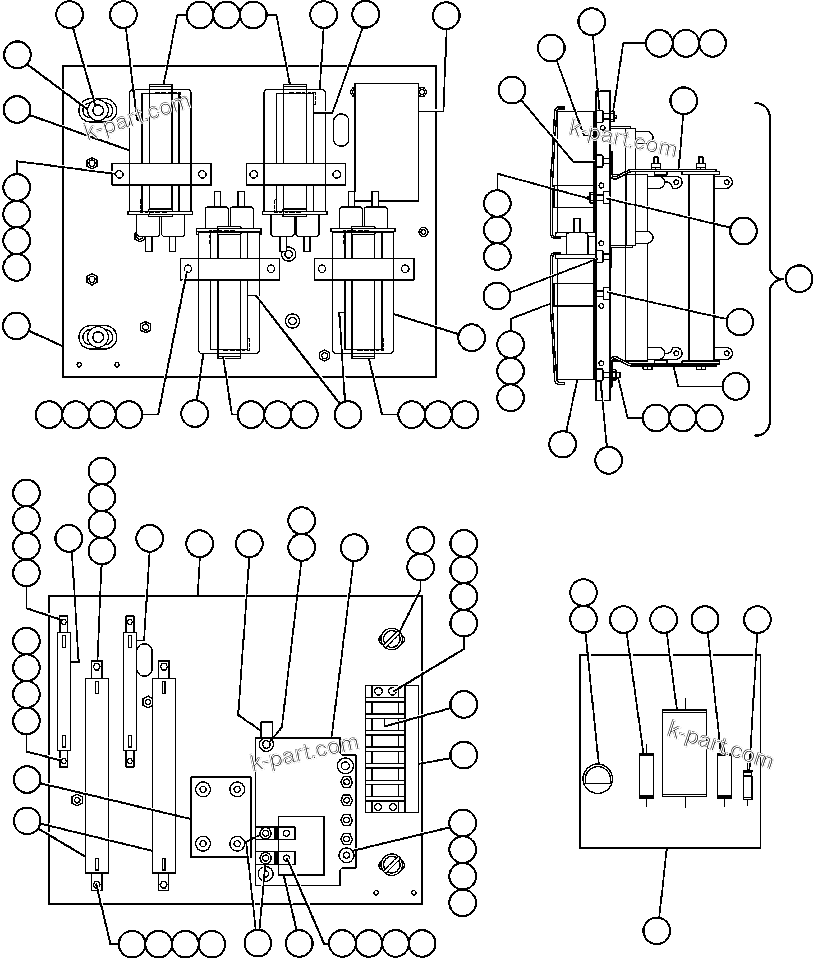 k-part.com
k-part.com
k-part.com
k-part.com