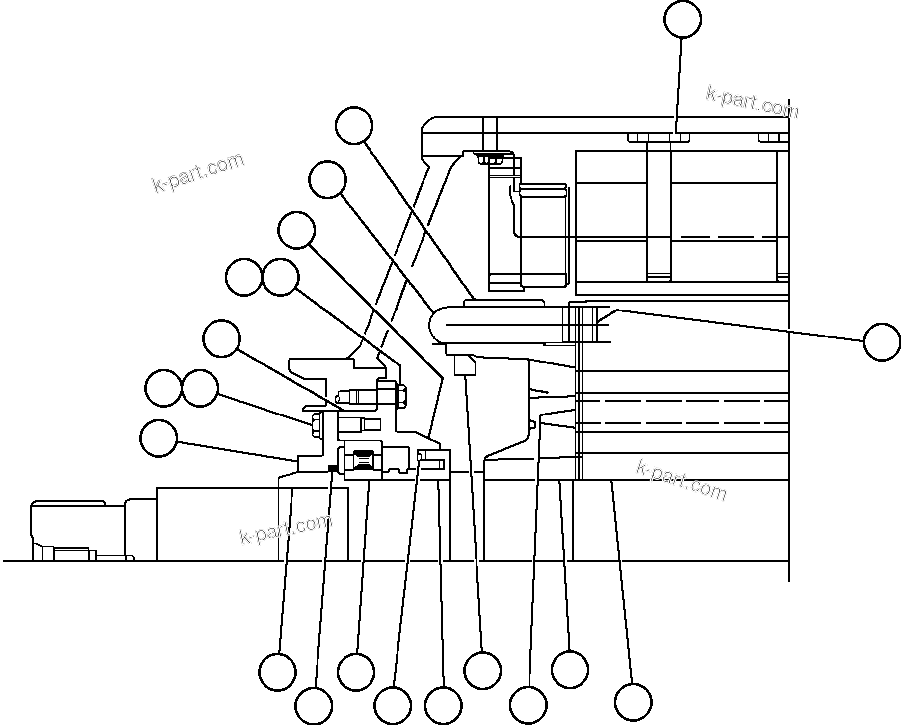 k-part.com

k-part.com

k-part.com

k-part.com