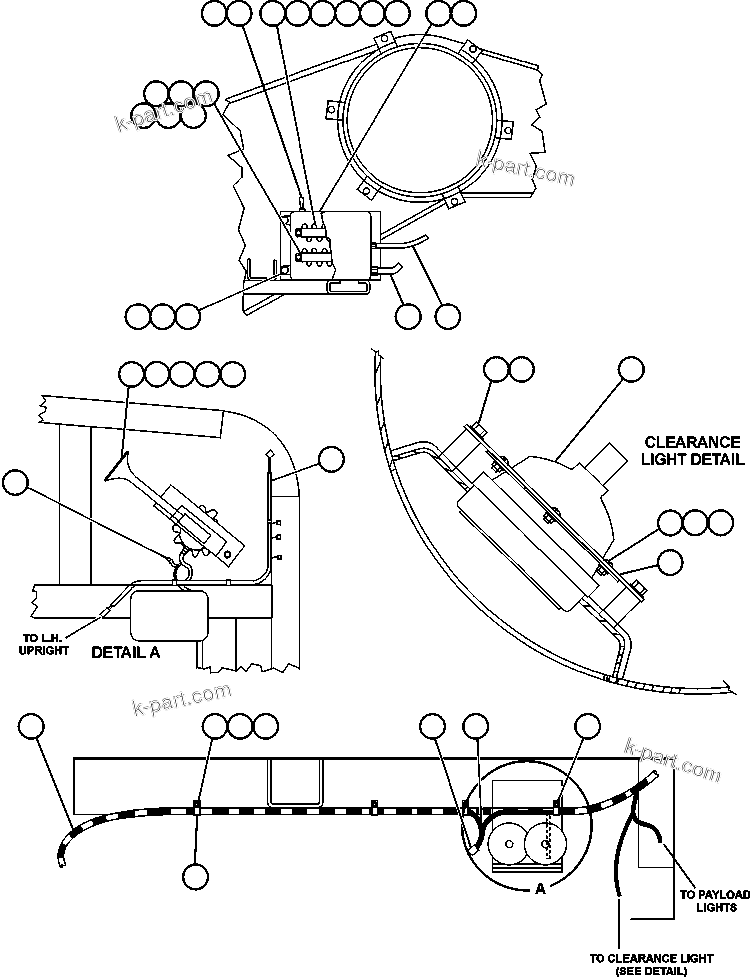 k-part.com

k-part.com

CLEARANCE LIGHT DETAIL

TO L.H. UPRIGHT

DETAIL A

k-part.com

k-part.com

A

TO PAYLOAD LIGHTS

TO CLEARANCE LIGHT (SEE DETAIL)