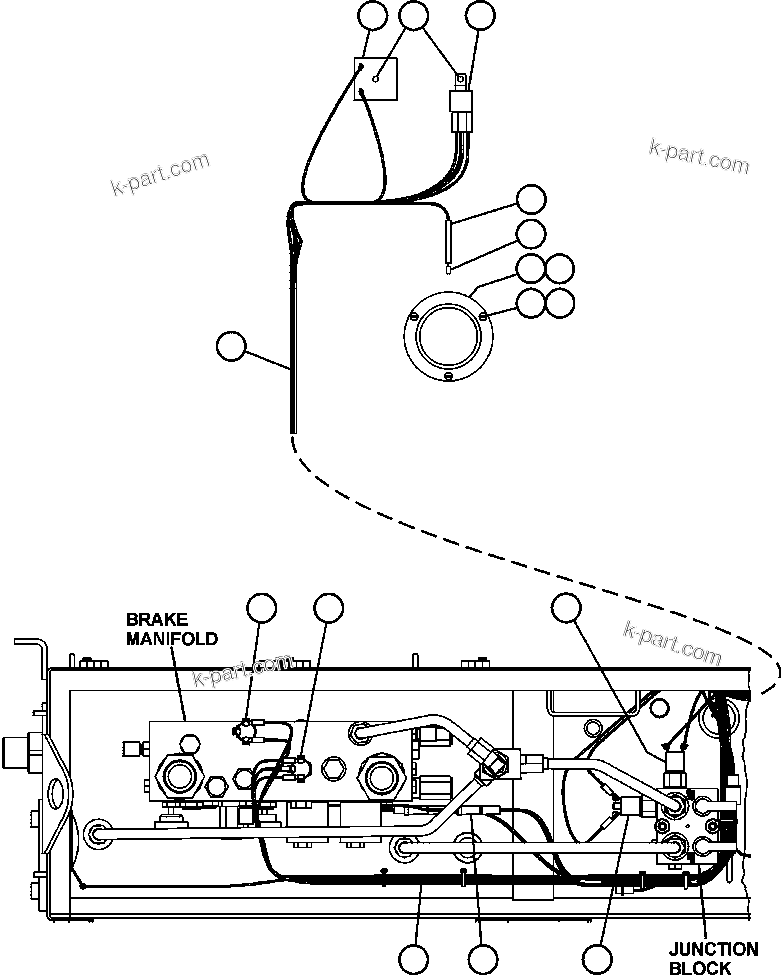 k-part.com

k-part.com

BRAKE MANIFOLD

k-part.com

k-part.com

JUNCTION BLOCK