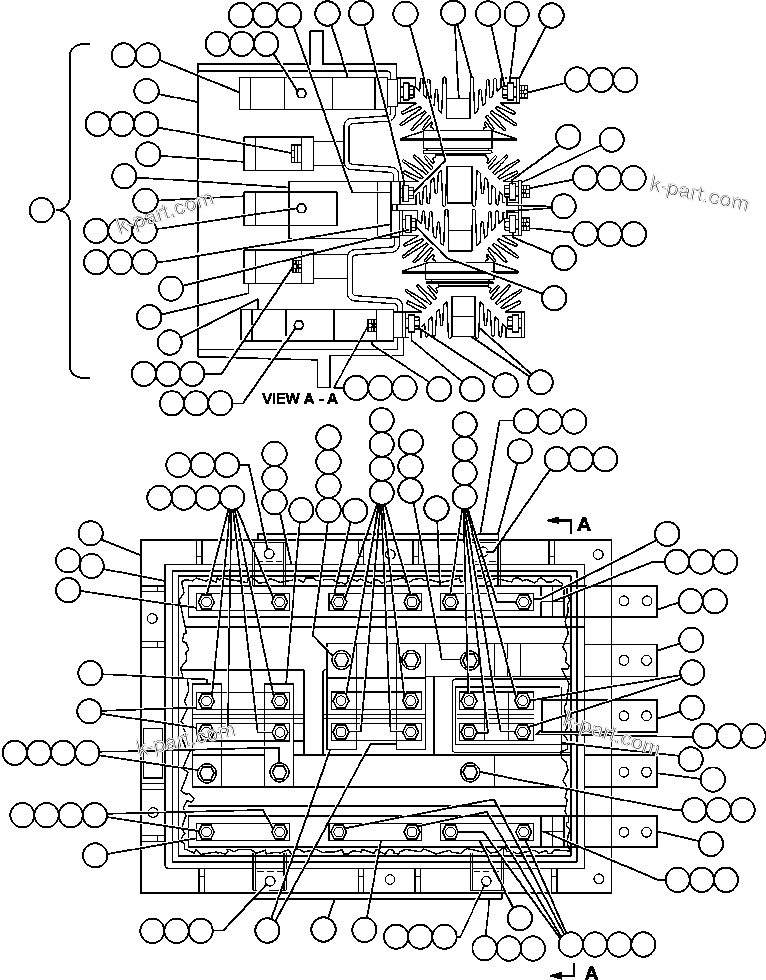 k-part.com
k-part.com
VIEW A - A
A
k-part.com
k-part.com
A