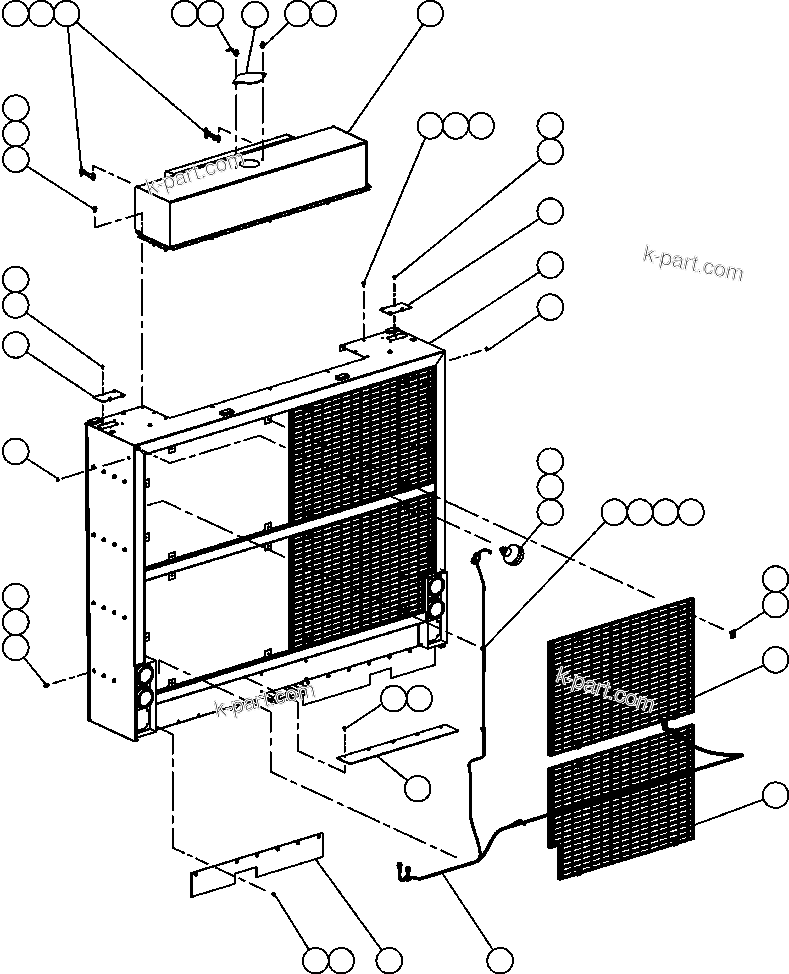 k-part.com
k-part.com
k-part.com
k-part.com