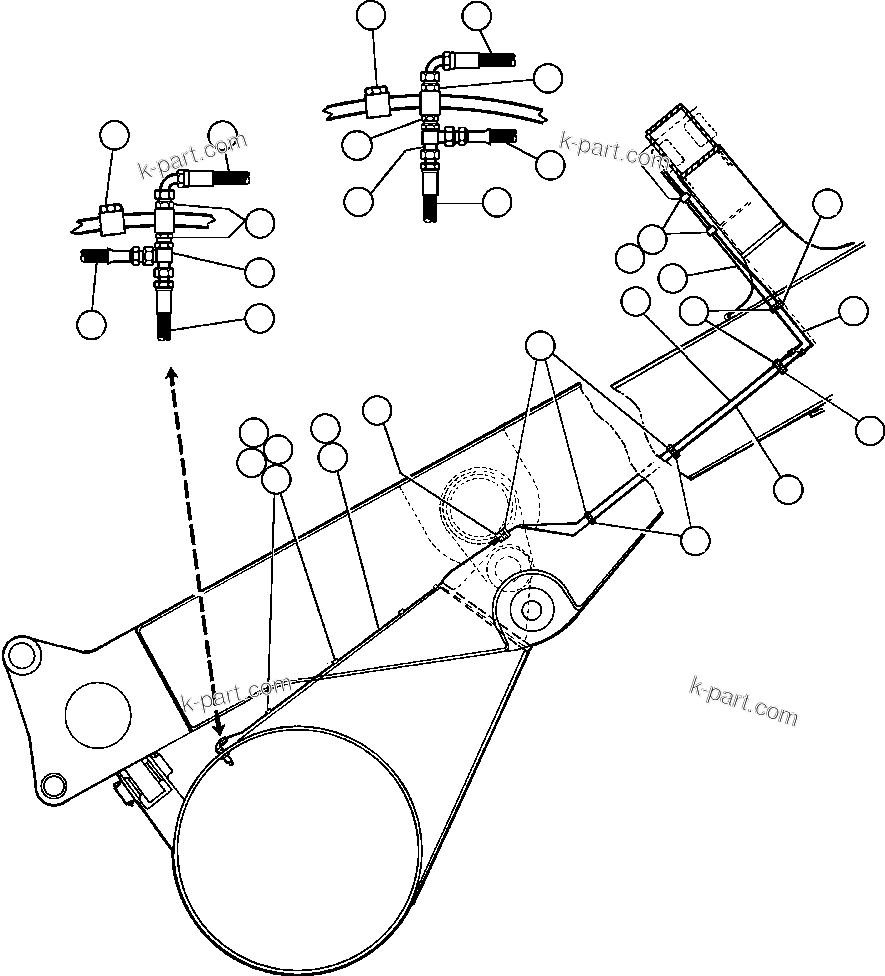 k-part.com
k-part.com
k-part.com
k-part.com