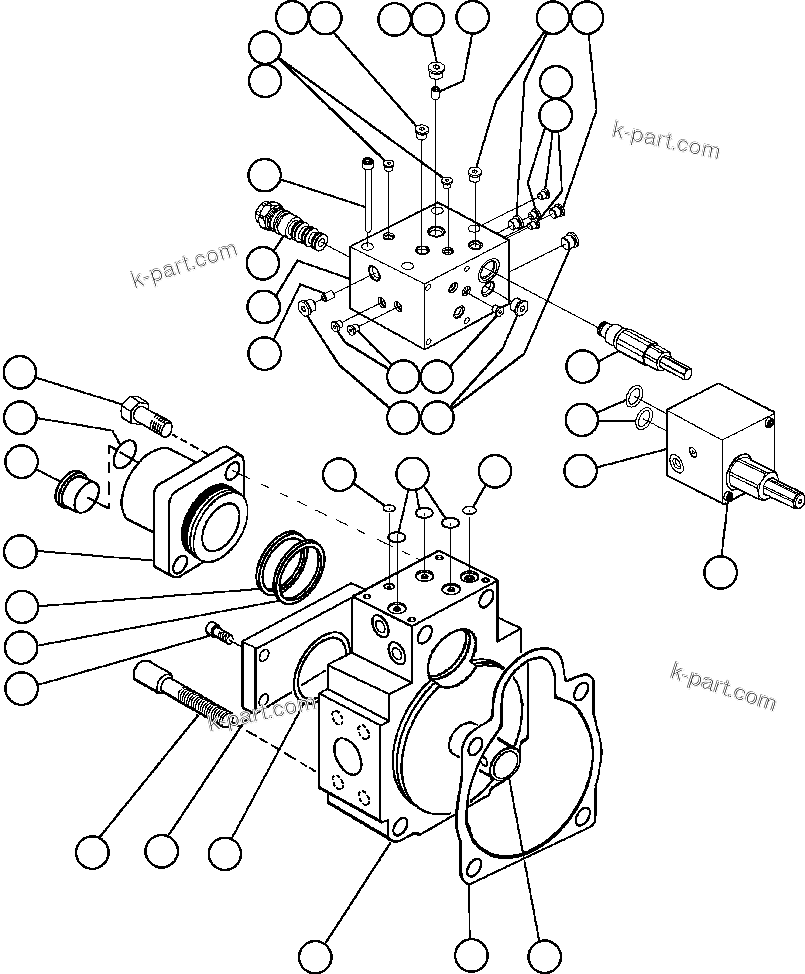 k-part.com

k-part.com

k-part.com

k-part.com