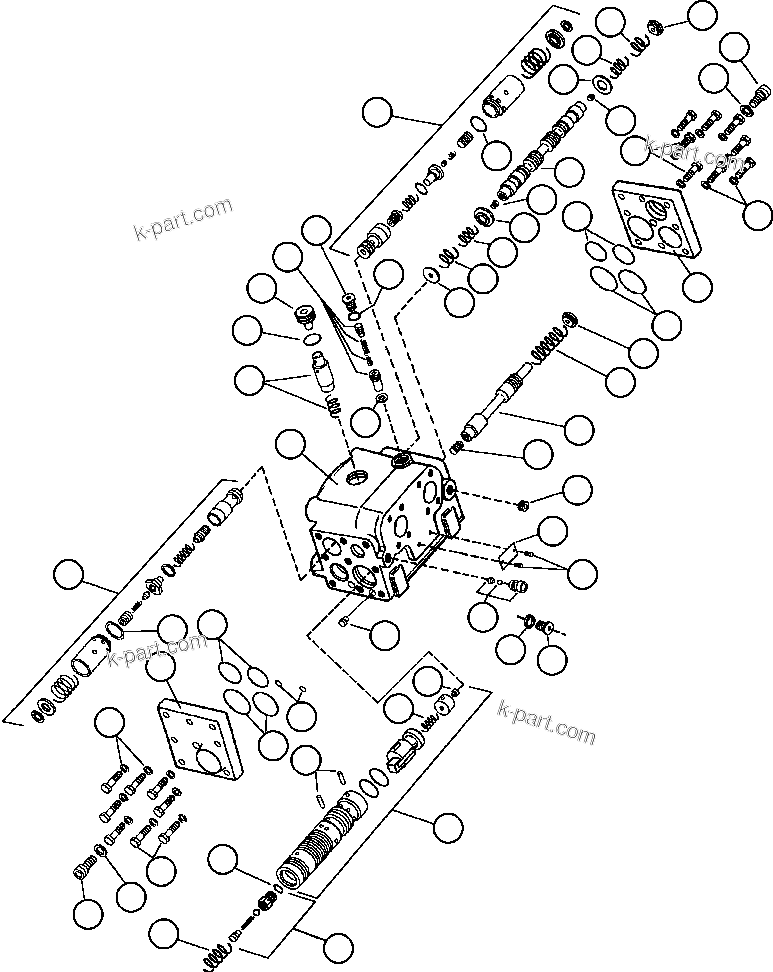 k-part.com

k-part.com

k-part.com

k-part.com