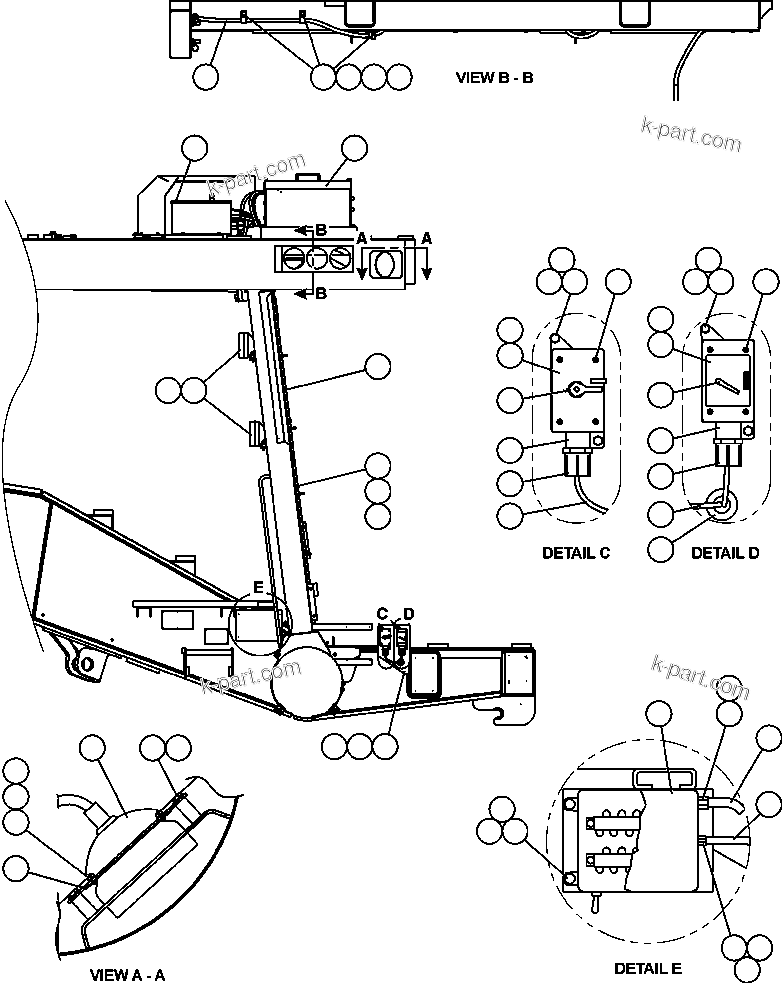 VIEW B - B

k-part.com

k-part.com

B
A
A
B

DETAIL C
DETAIL D

E
C D

k-part.com

k-part.com

VIEW A - A

DETAIL E