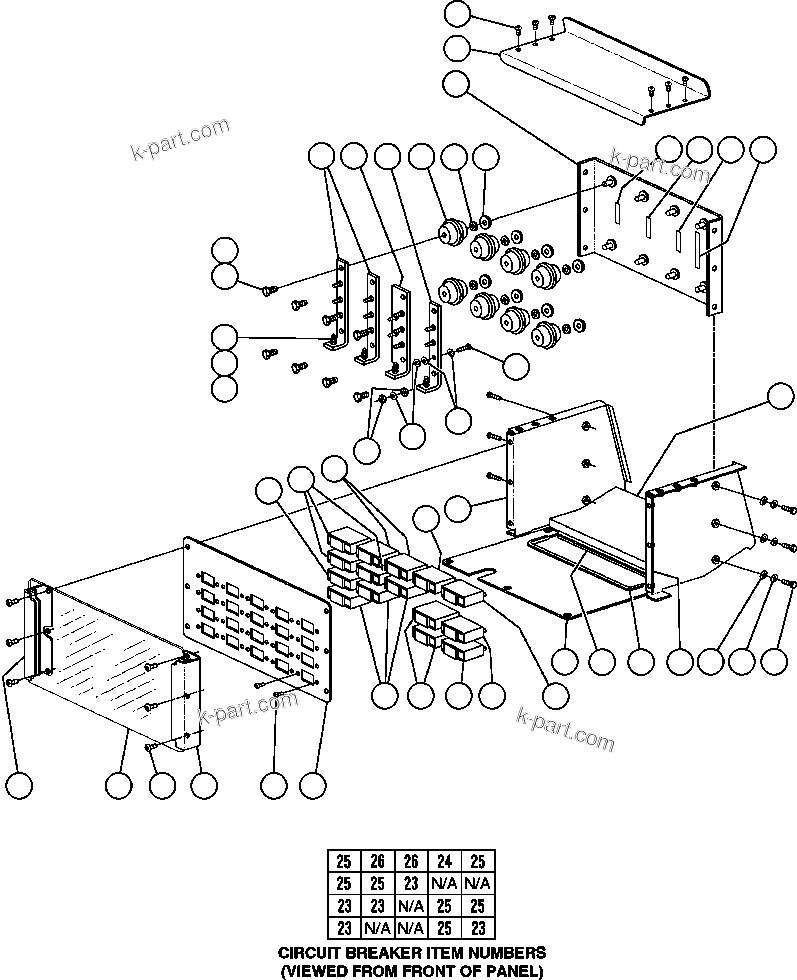 k-part.com

k-part.com

k-part.com

k-part.com

| 25 | 26 | 26 | 24 | 25 |
|---|---|---|---|---|
| 25 | 25 | 23 | N/A | N/A |
| 23 | 23 | N/A | 25 | 25 |
| 23 | N/A | N/A | 25 | 23 |

CIRCUIT BREAKER ITEM NUMBERS
(VIEWED FROM FRONT OF PANEL)