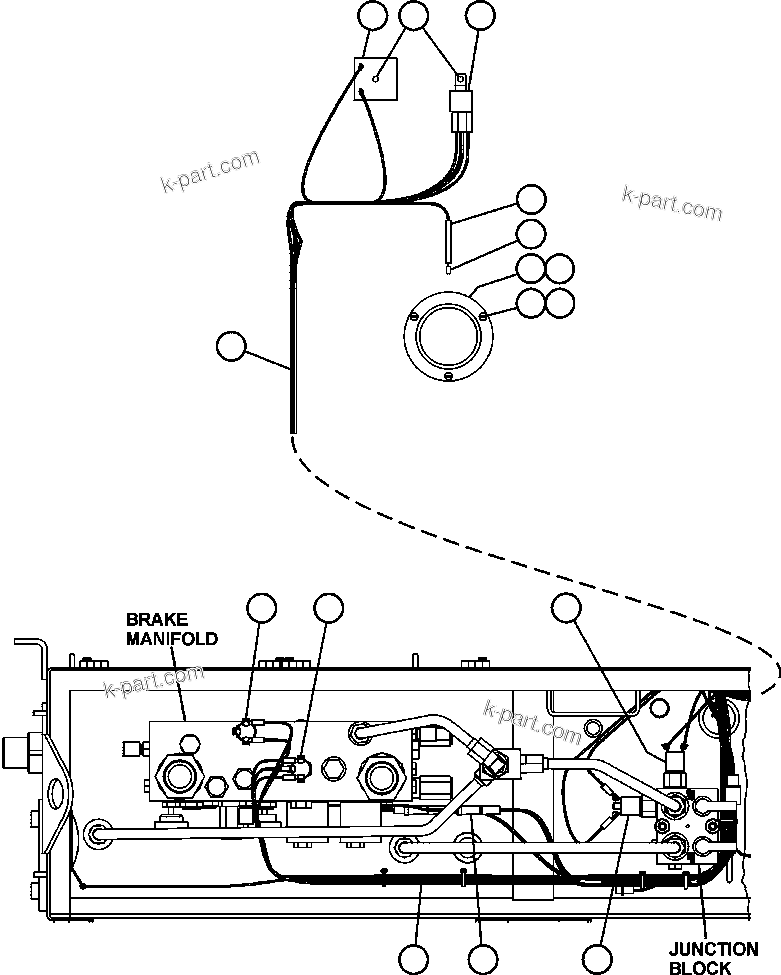 k-part.com

k-part.com

BRAKE MANIFOLD

k-part.com

k-part.com

JUNCTION BLOCK