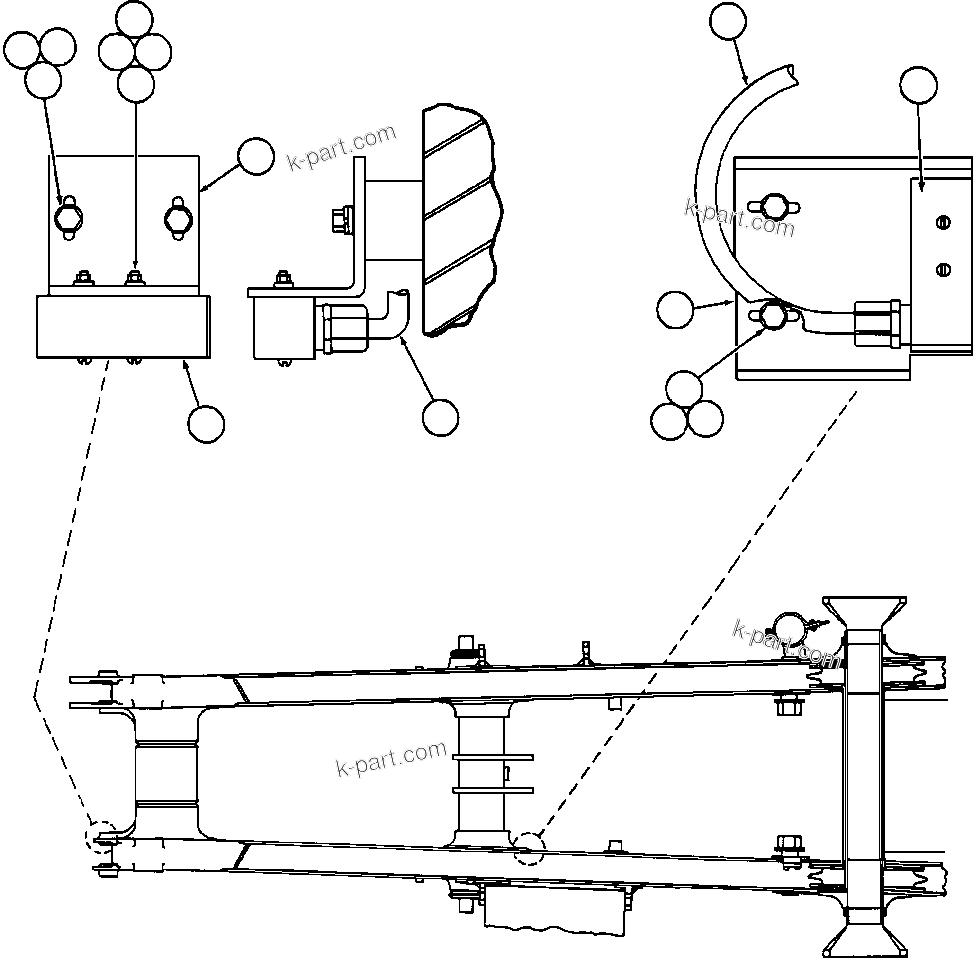 k-part.com

k-part.com

k-part.com

k-part.com