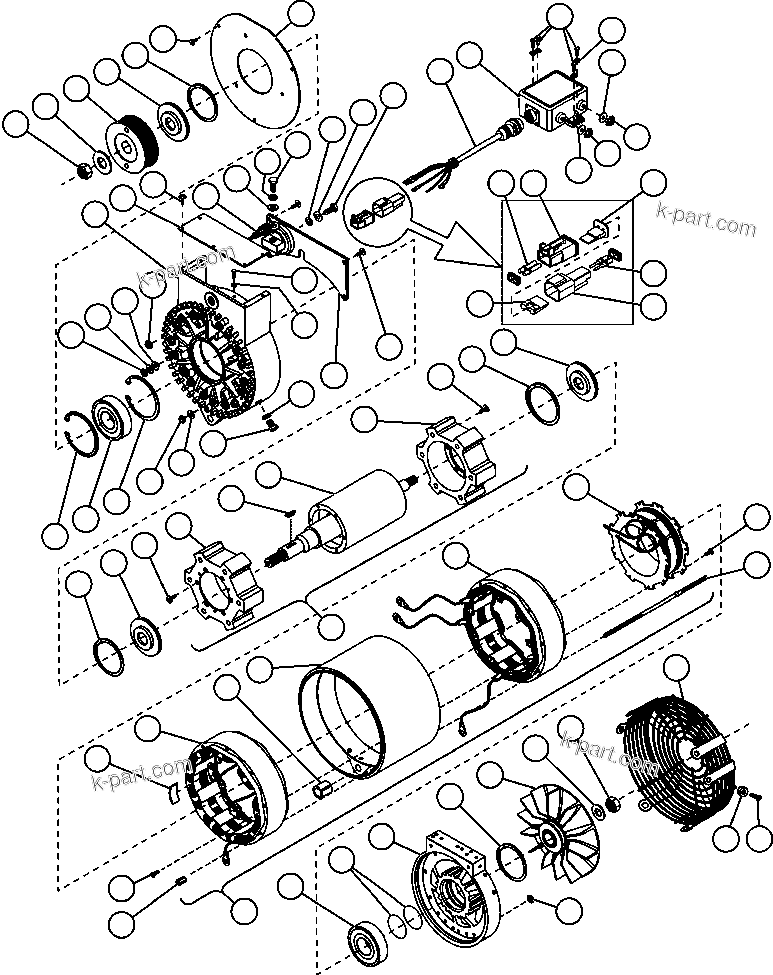 k-part.com
k-part.com
k-part.com
k-part.com