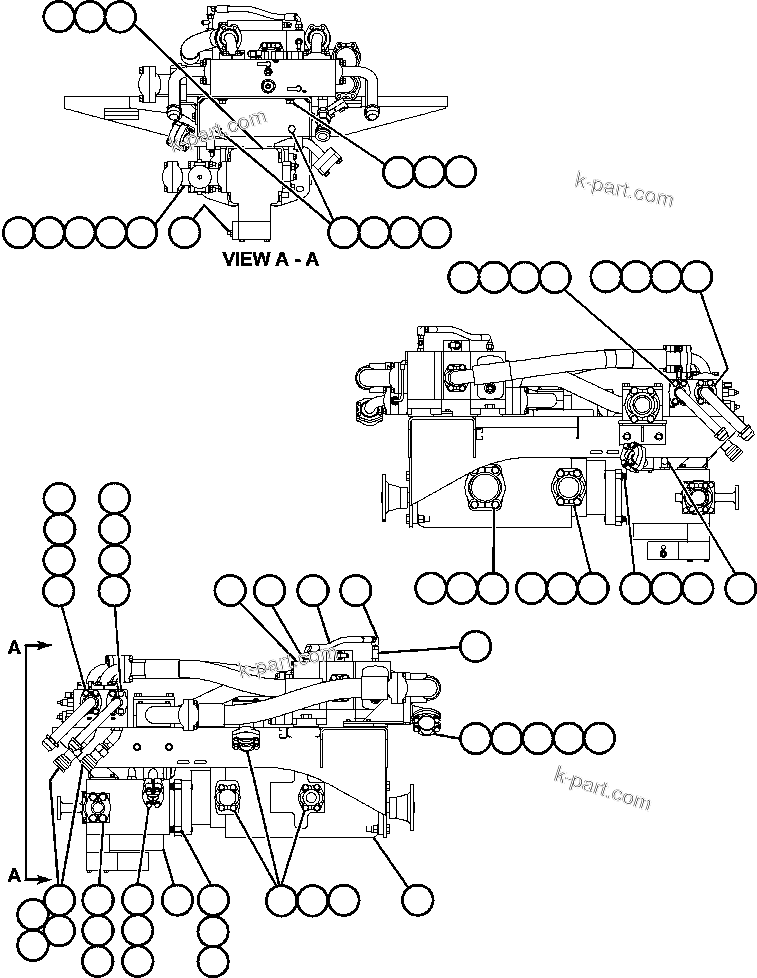 k-part.com

k-part.com

VIEW A - A

A

k-part.com

k-part.com

A