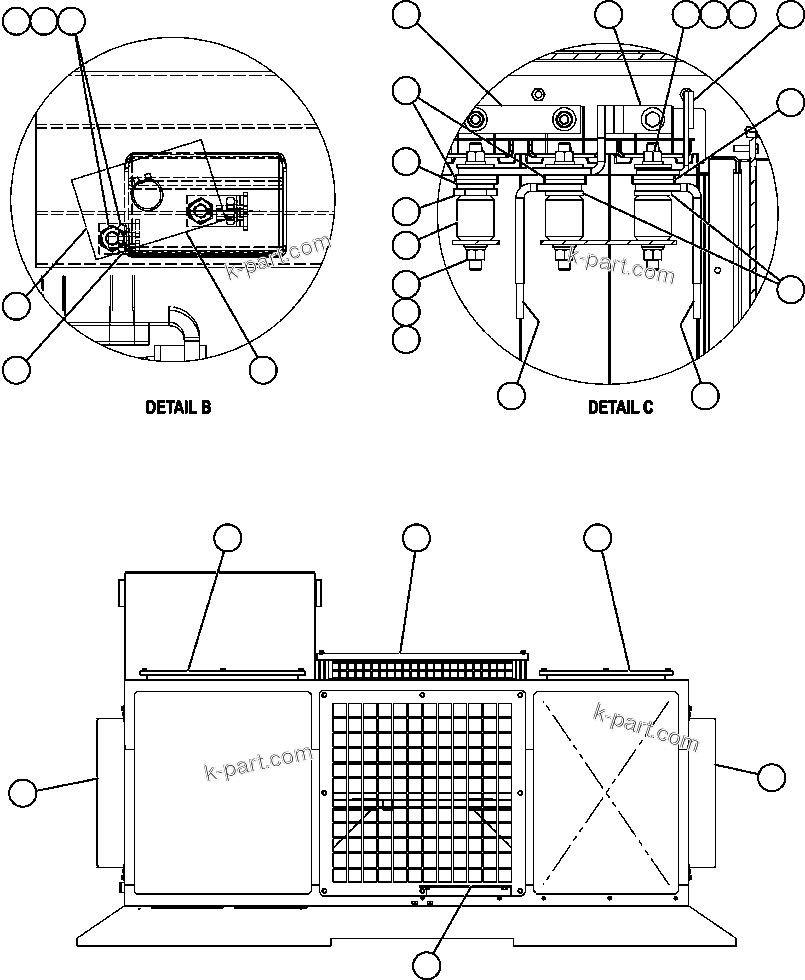 k-part.com

k-part.com

DETAIL B

DETAIL C

k-part.com

k-part.com