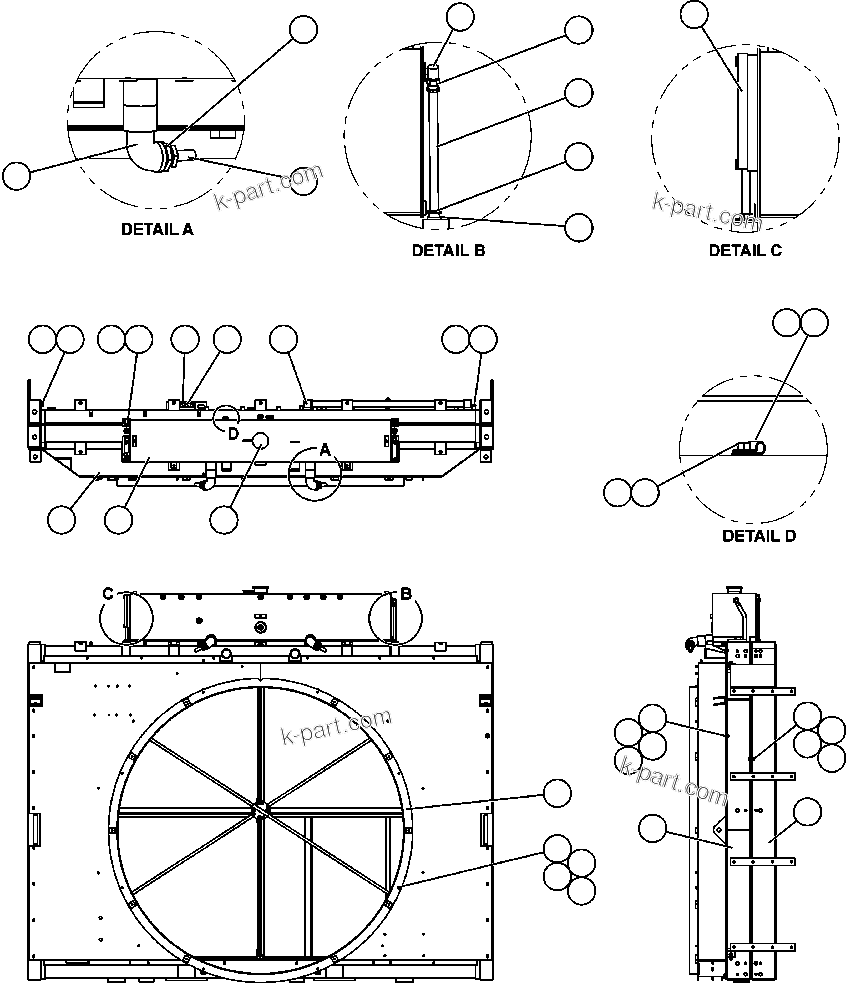 k-part.com
DETAIL A
DETAIL B
k-part.com
DETAIL C
D
A
DETAIL D
C
B
k-part.com
k-part.com