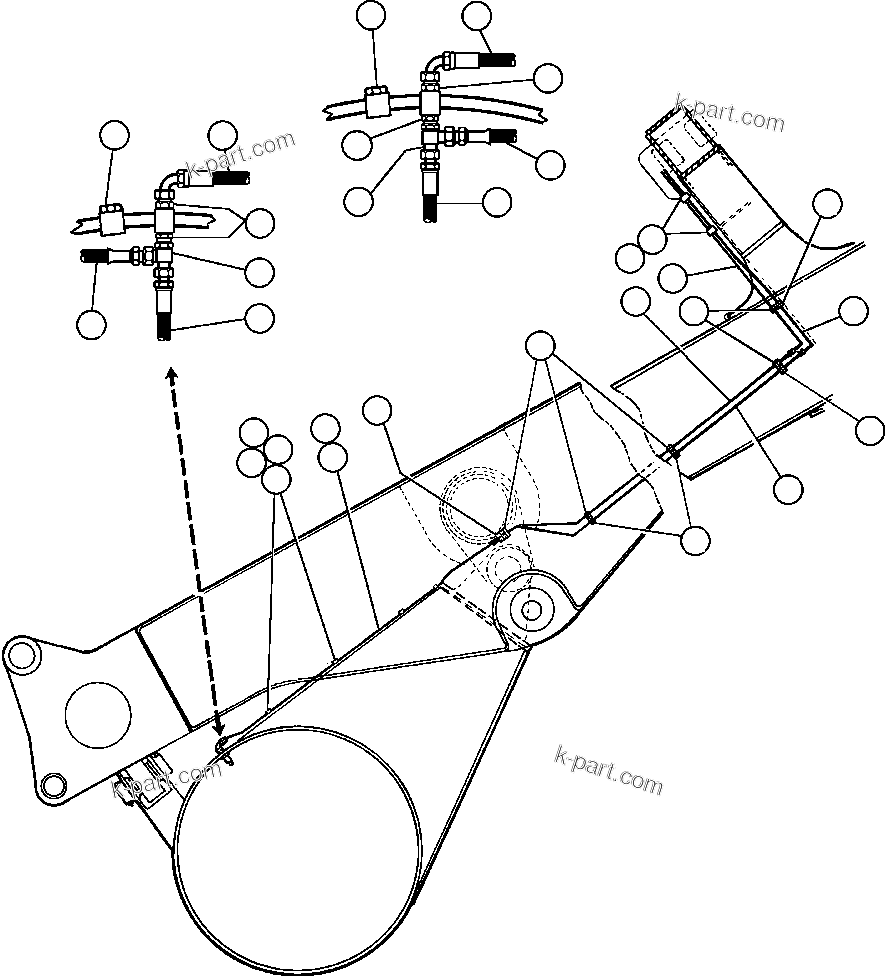 k-part.com

k-part.com

k-part.com

k-part.com