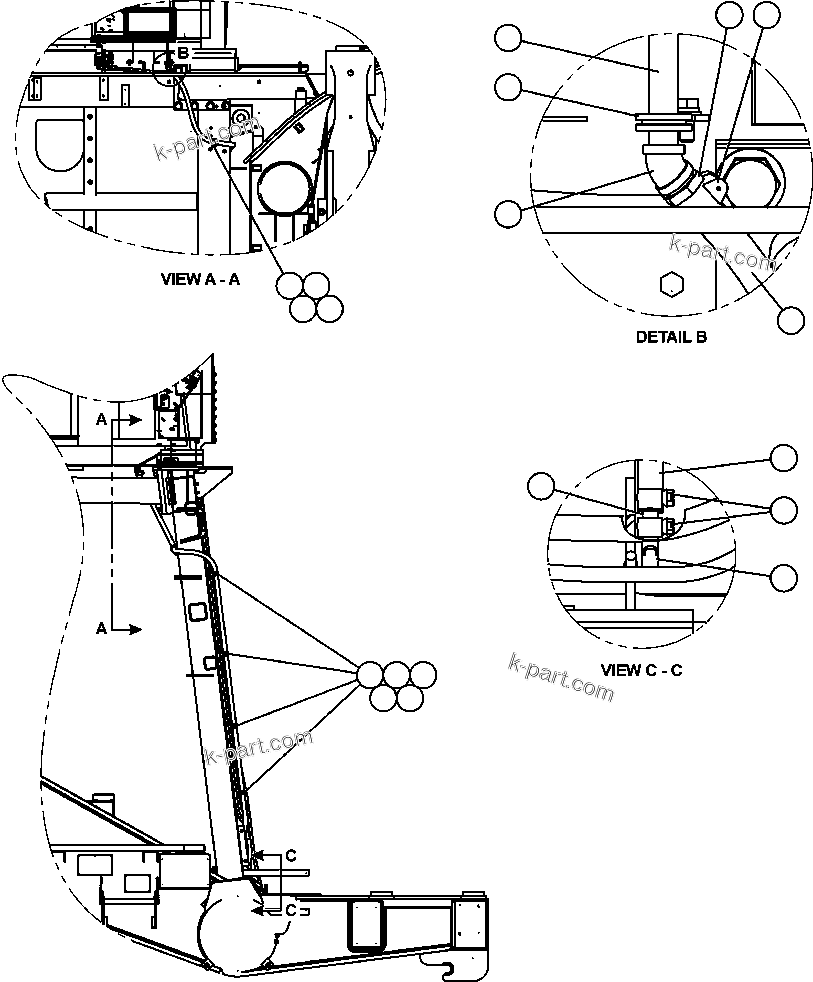 B

k-part.com

VIEW A - A

k-part.com

DETAIL B

A

A

k-part.com

VIEW C - C

k-part.com

C

C