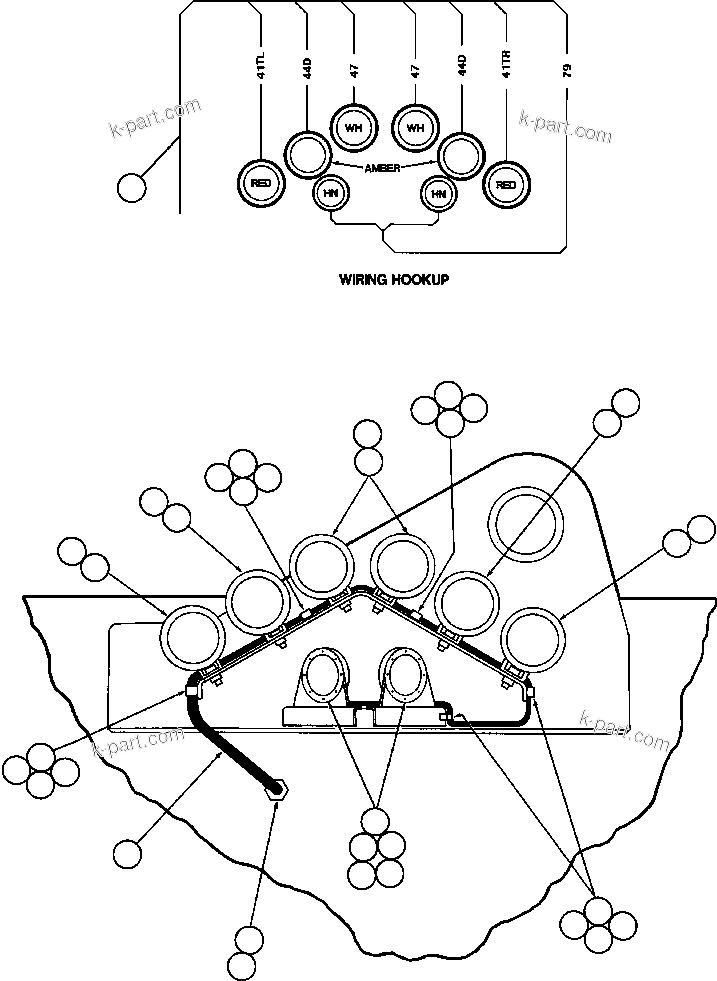 41TL
44D
47
47
44D
41TR
79
k-part.com
k-part.com
WH
WH
RED
AMBER
RED
HN
HN
WIRING HOOKUP
k-part.com
k-part.com