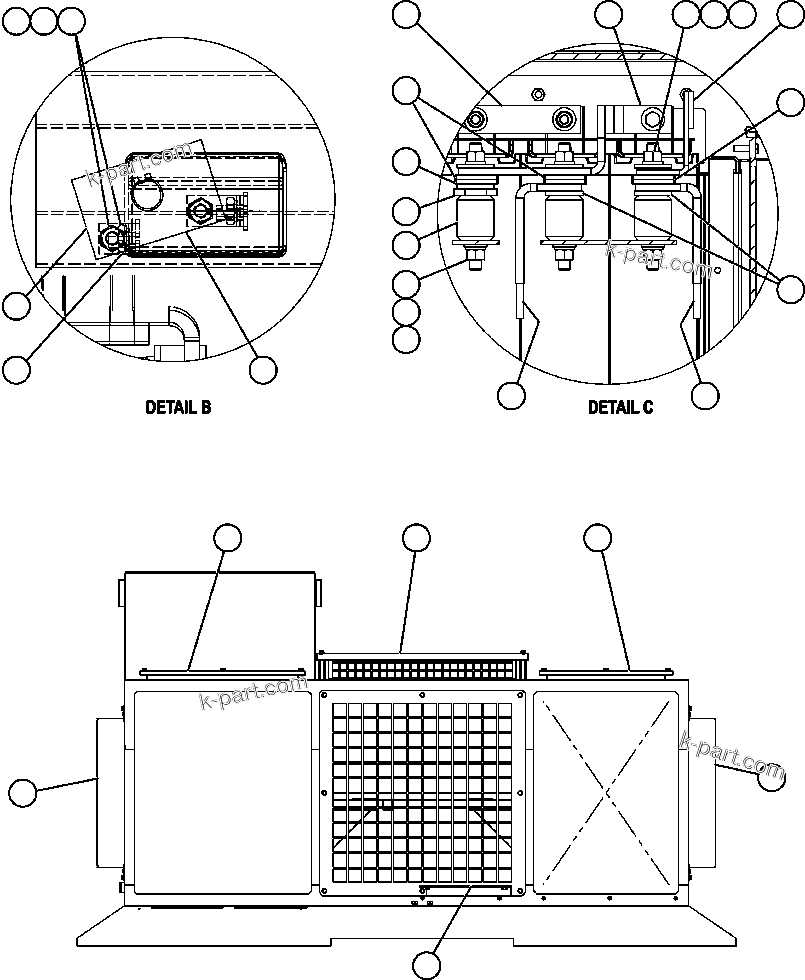 k-part.com

DETAIL B

k-part.com

DETAIL C

k-part.com

k-part.com