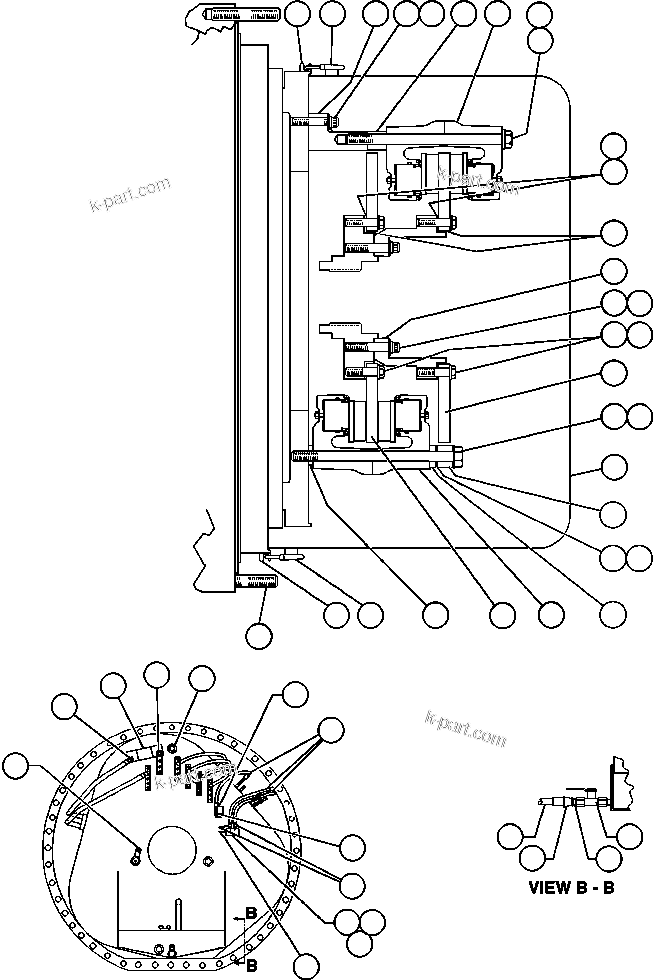 k-part.com

k-part.com

k-part.com

k-part.com

B

B

VIEW B - B